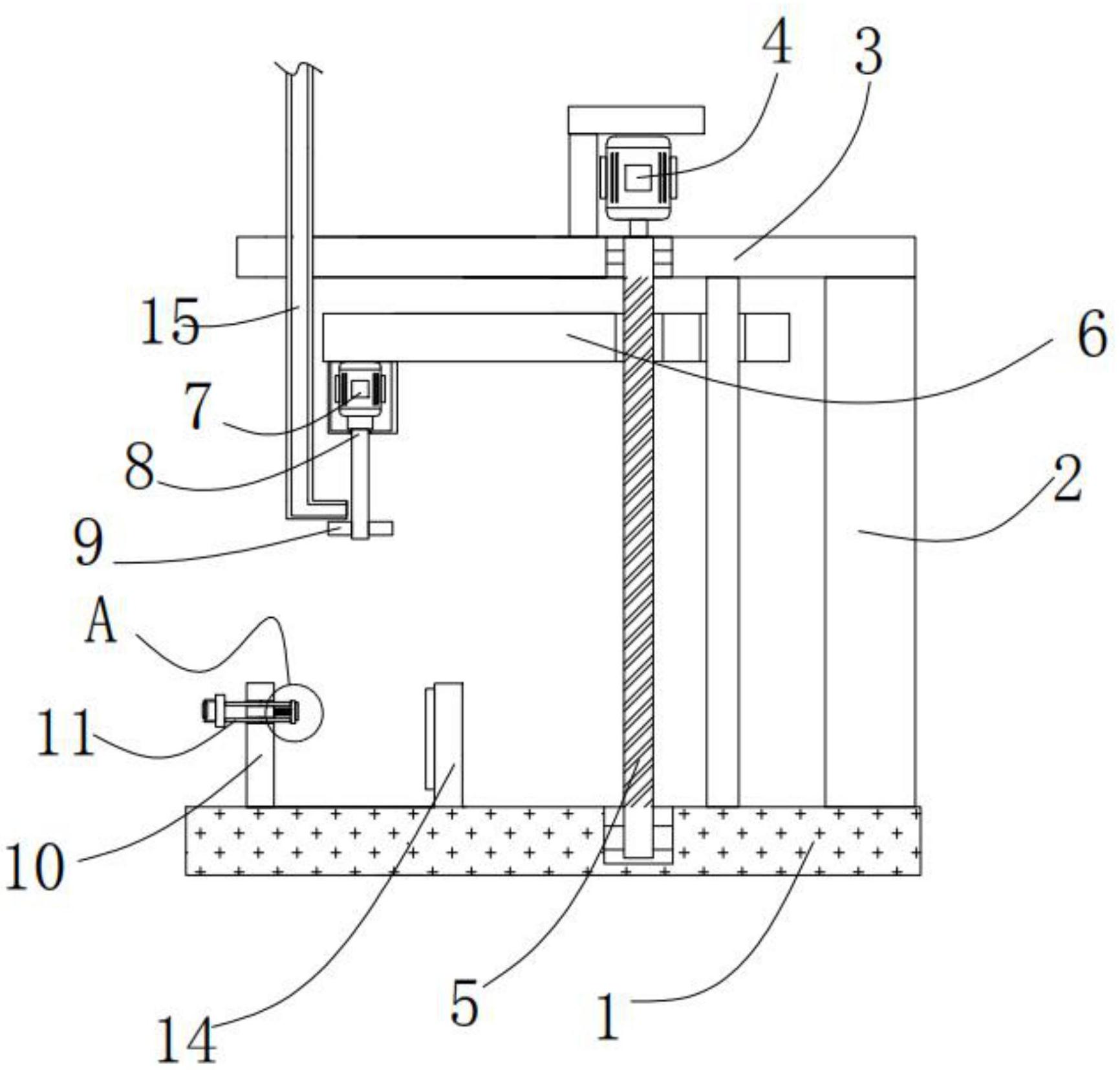 4
3
15
6
7
8
2
9
A
11
10
14
5
1