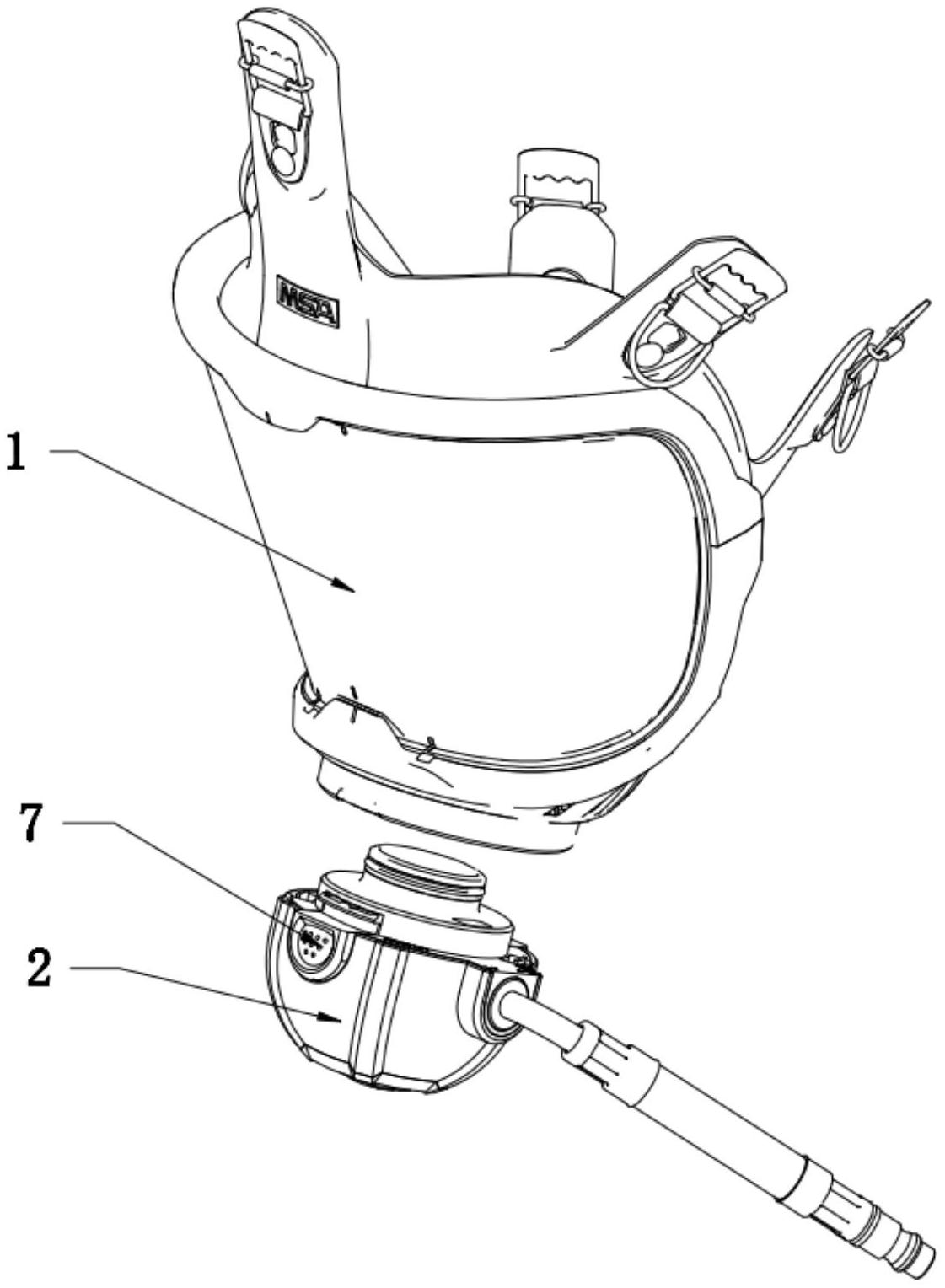 MSA

1

7

2