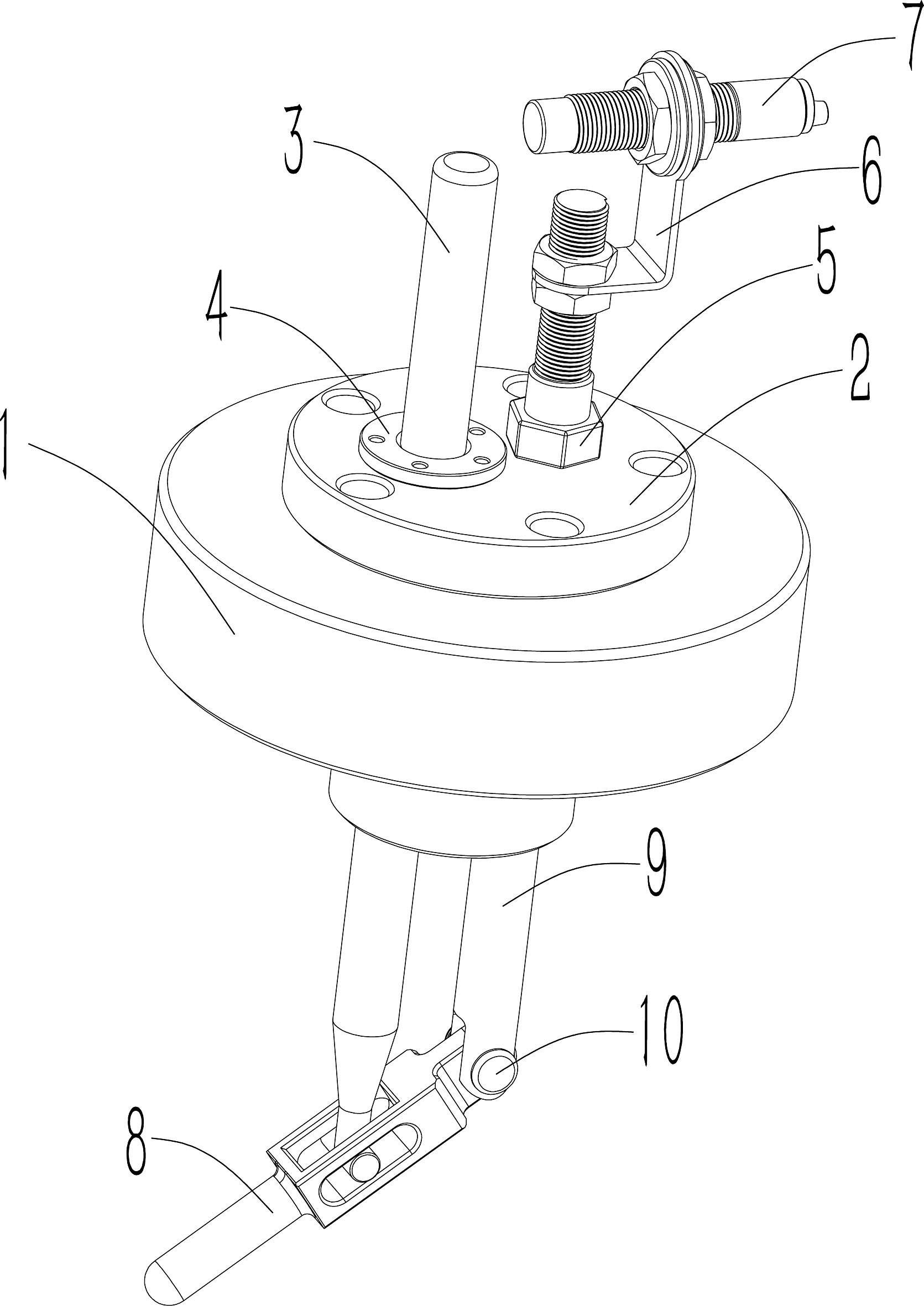 7
3
6
5
4
2
1
9
10
8