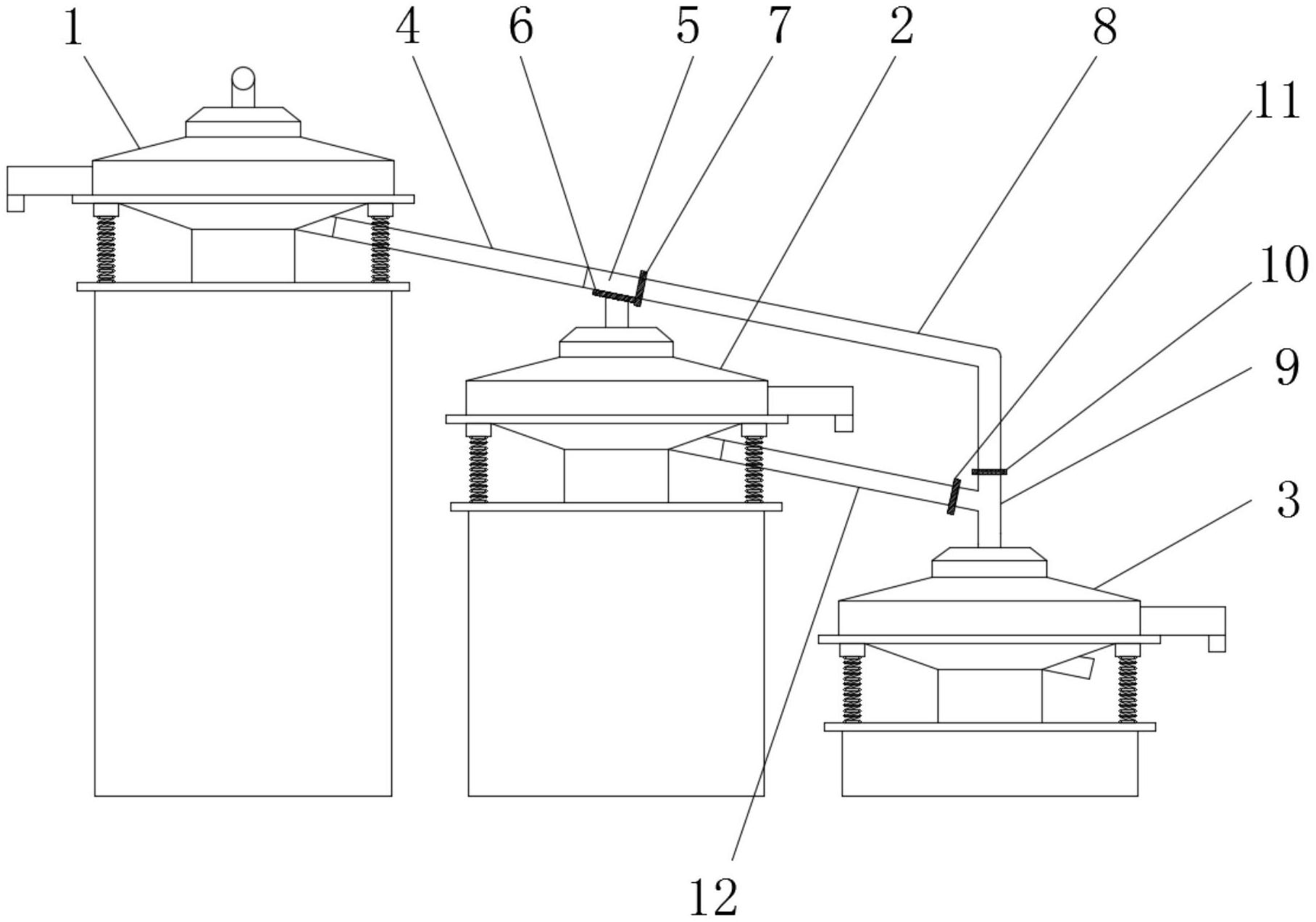 1 4 6 5 7 2 8 11 10 9 3 12