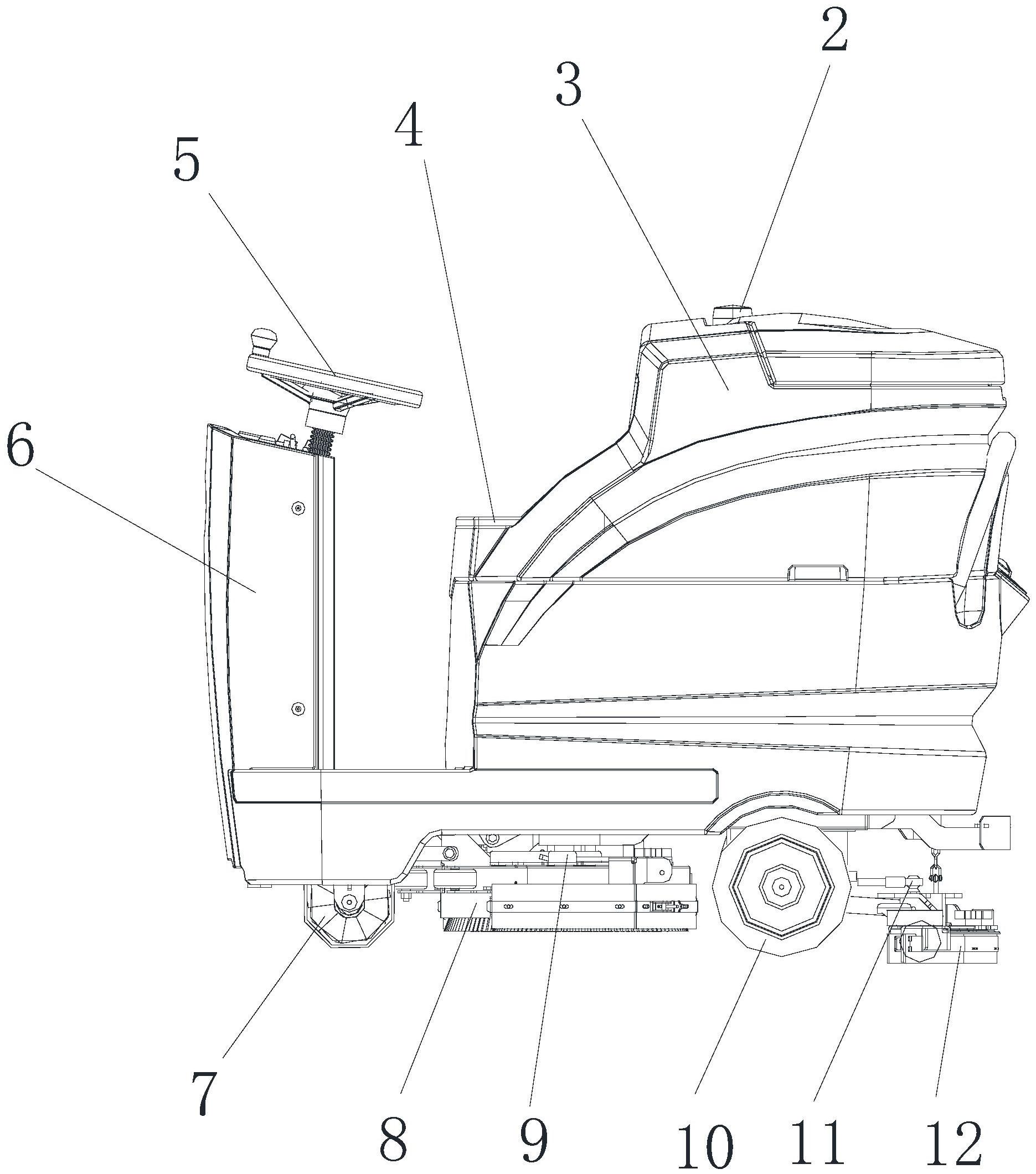 2
3
4
5
6
7
8
9
10
11
12