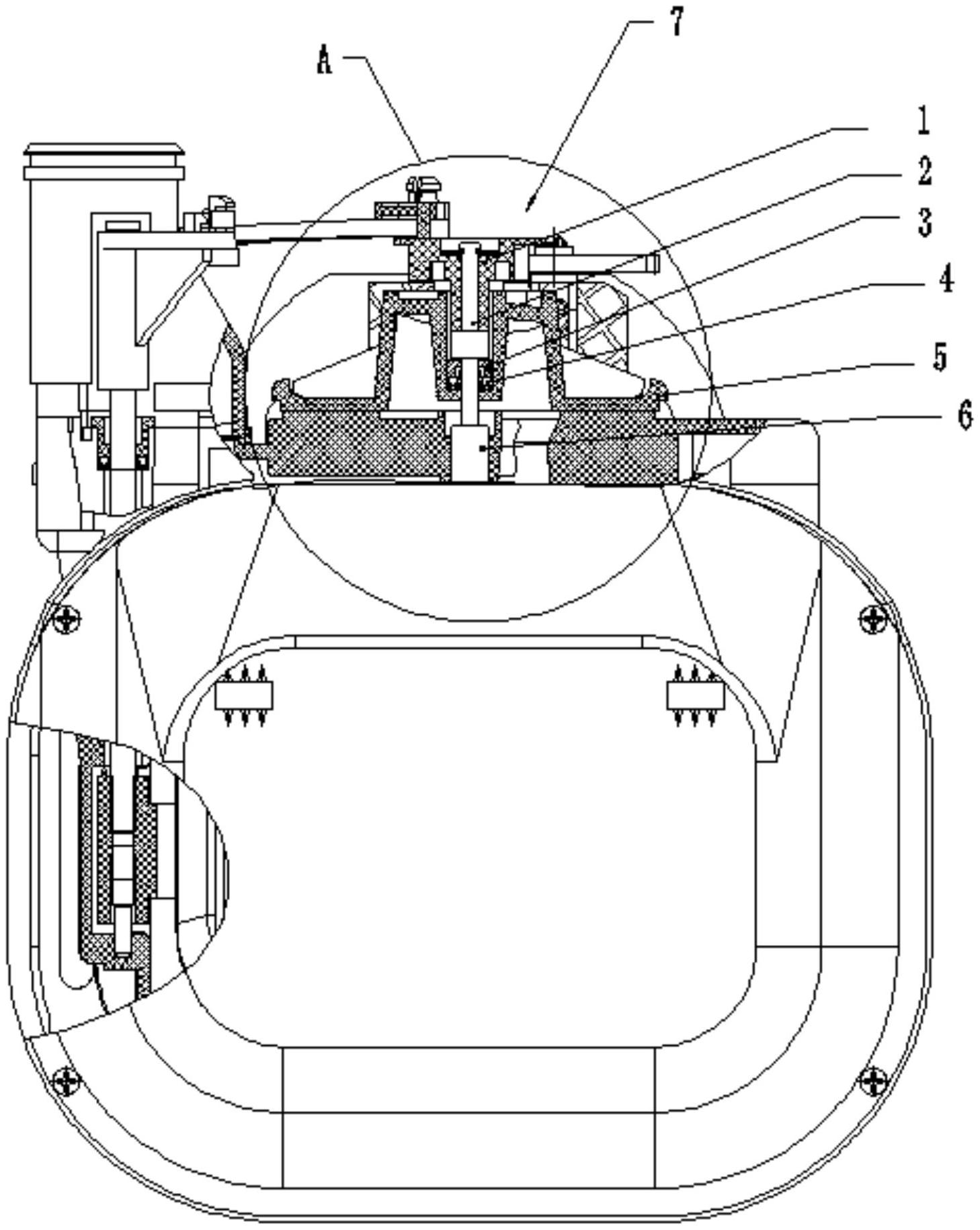 A
7
1
2
3
4
5
6