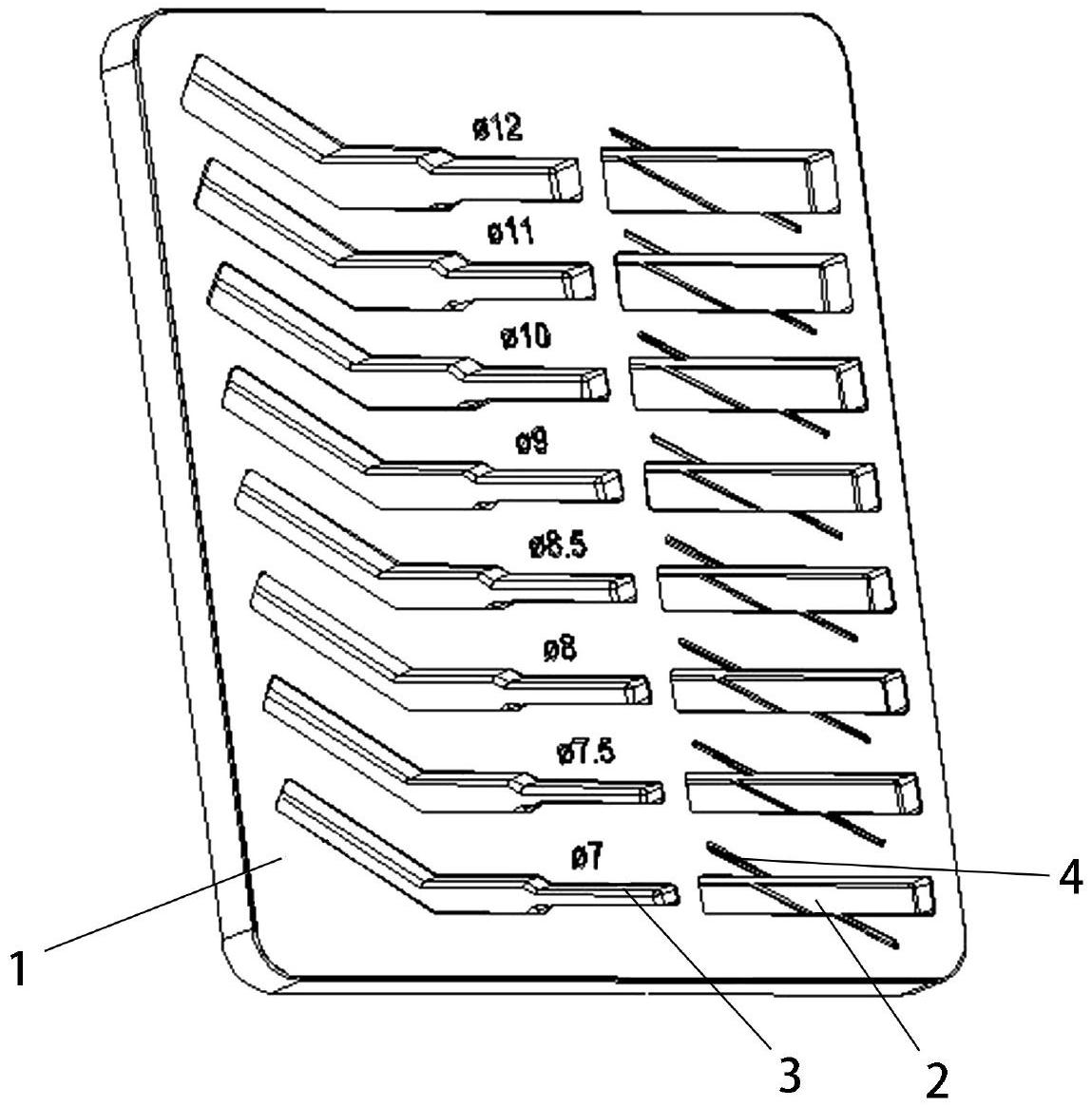 ø12
ø11
ø10
ø9
ø8.5
ø8
ø7.5
ø7
4
1
3
2