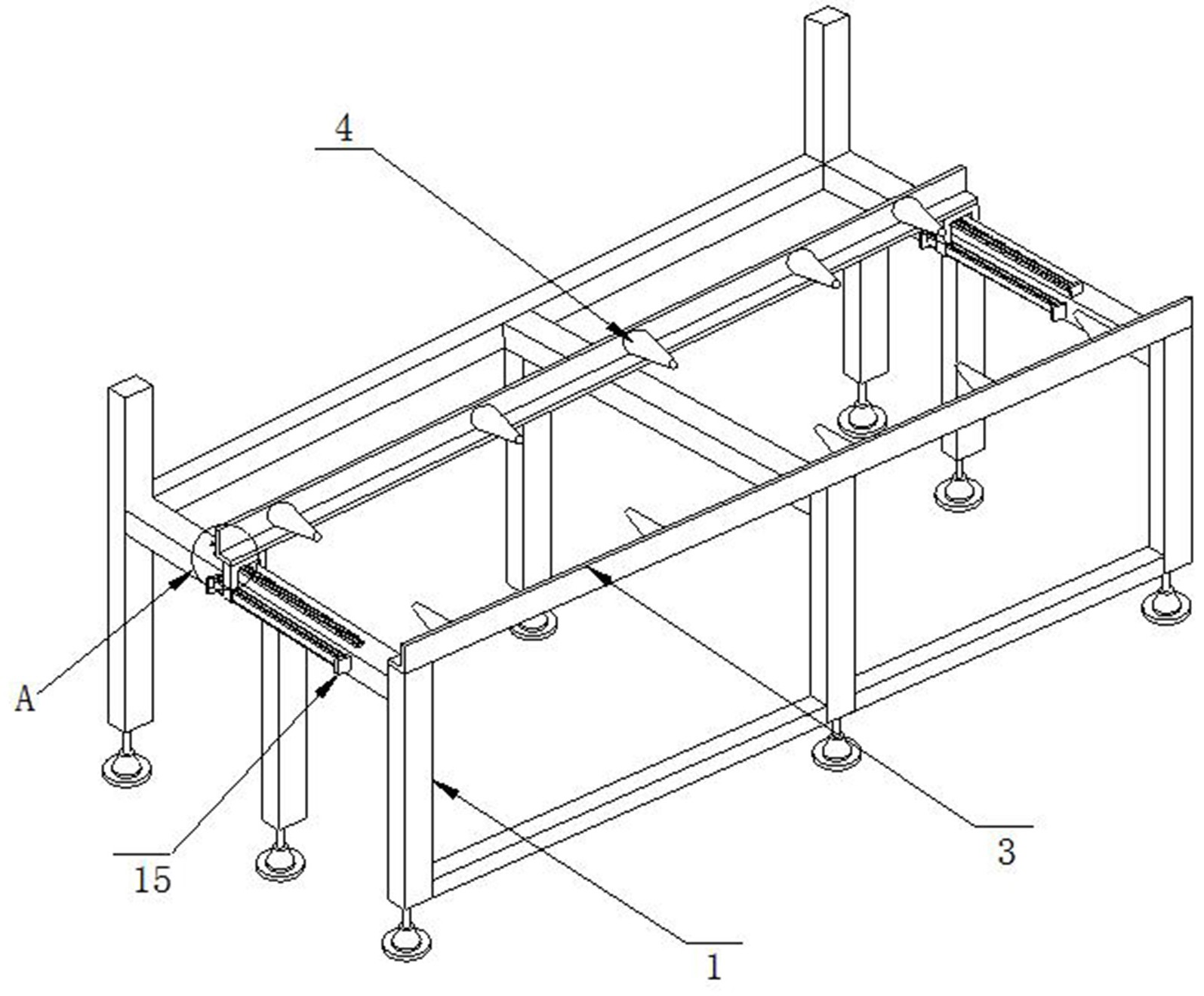 4

A

15

3

1