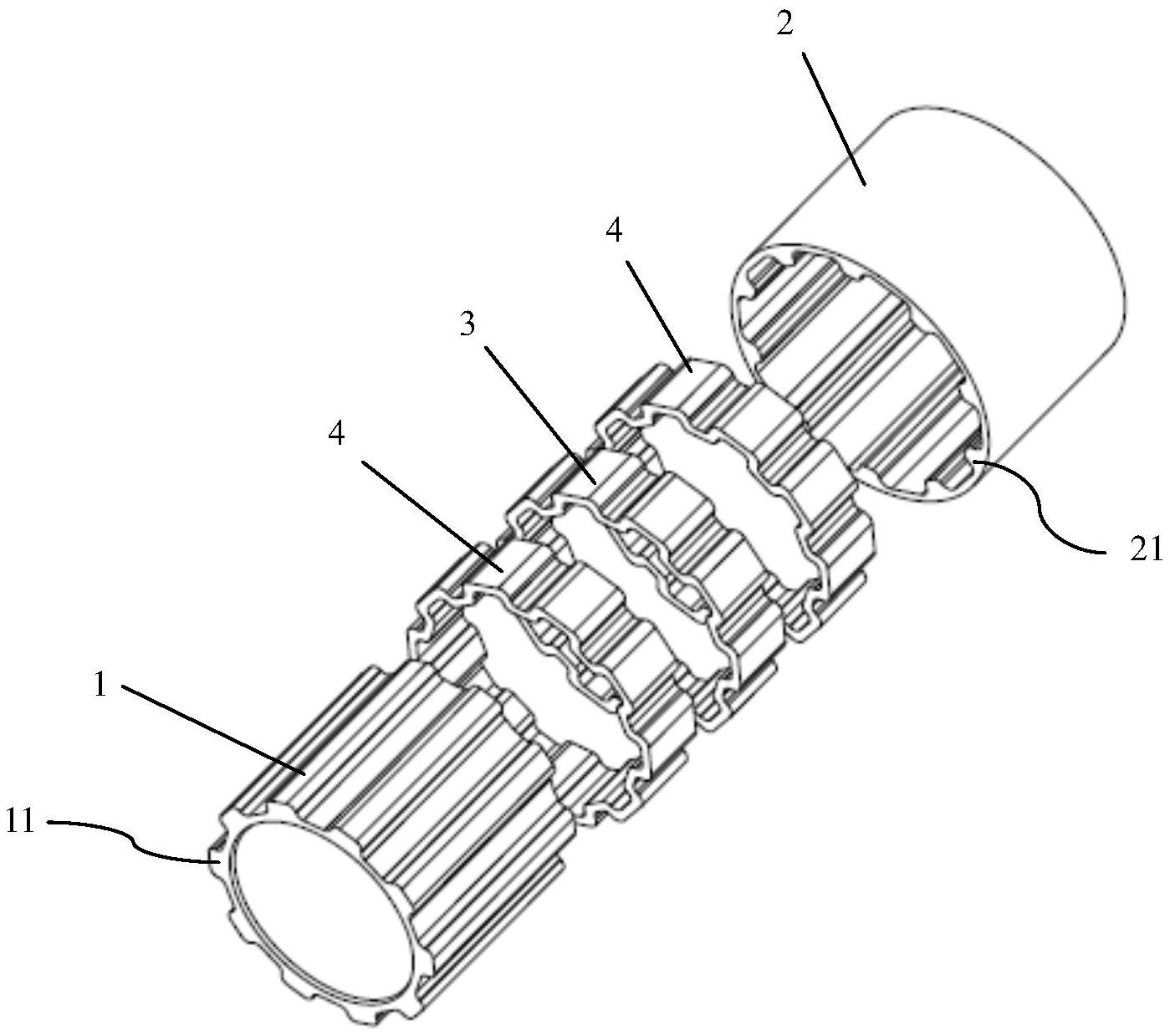 2

4

3

4

21

1

11