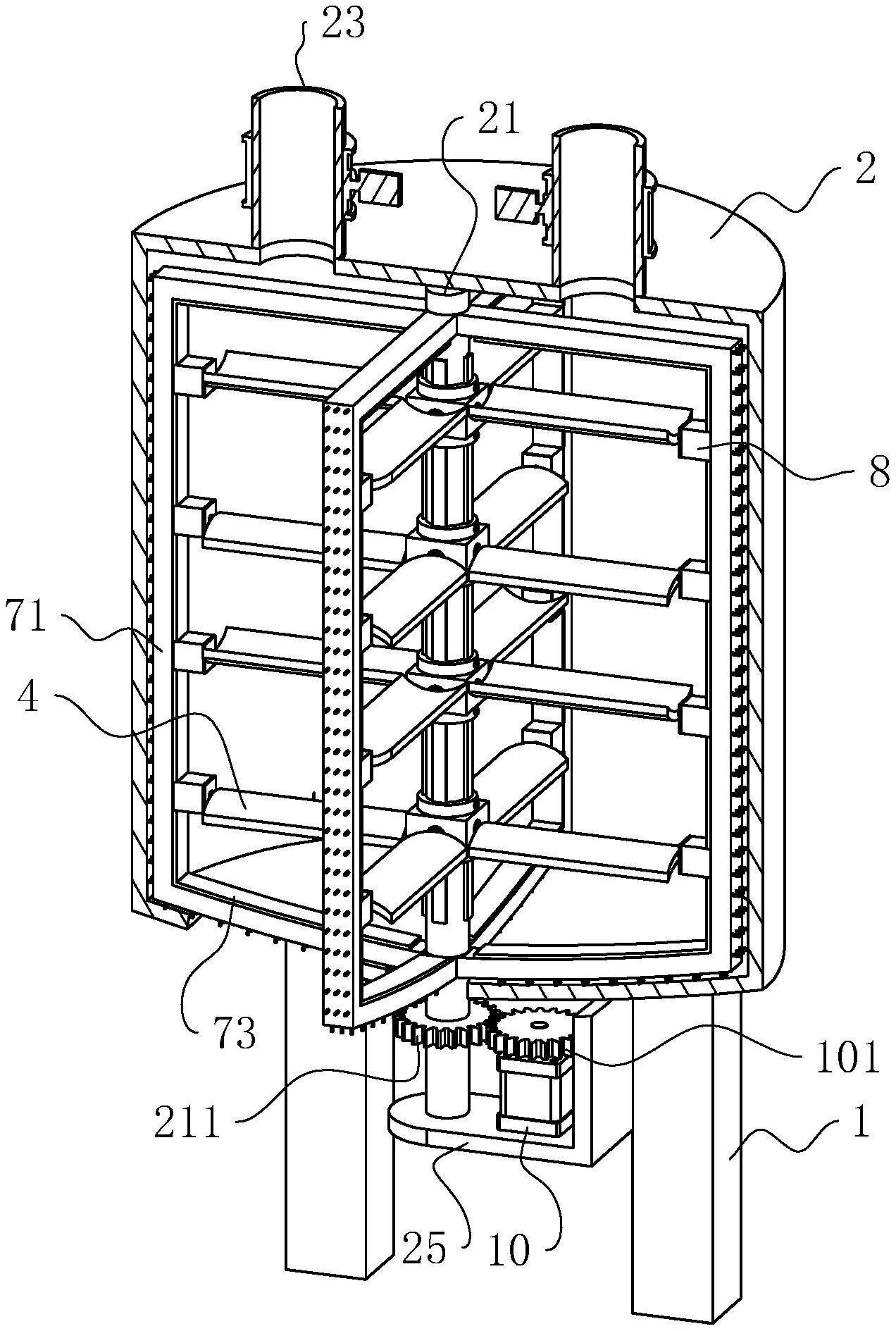 23
21
2
8
71
4
73
101
211
1
25
10