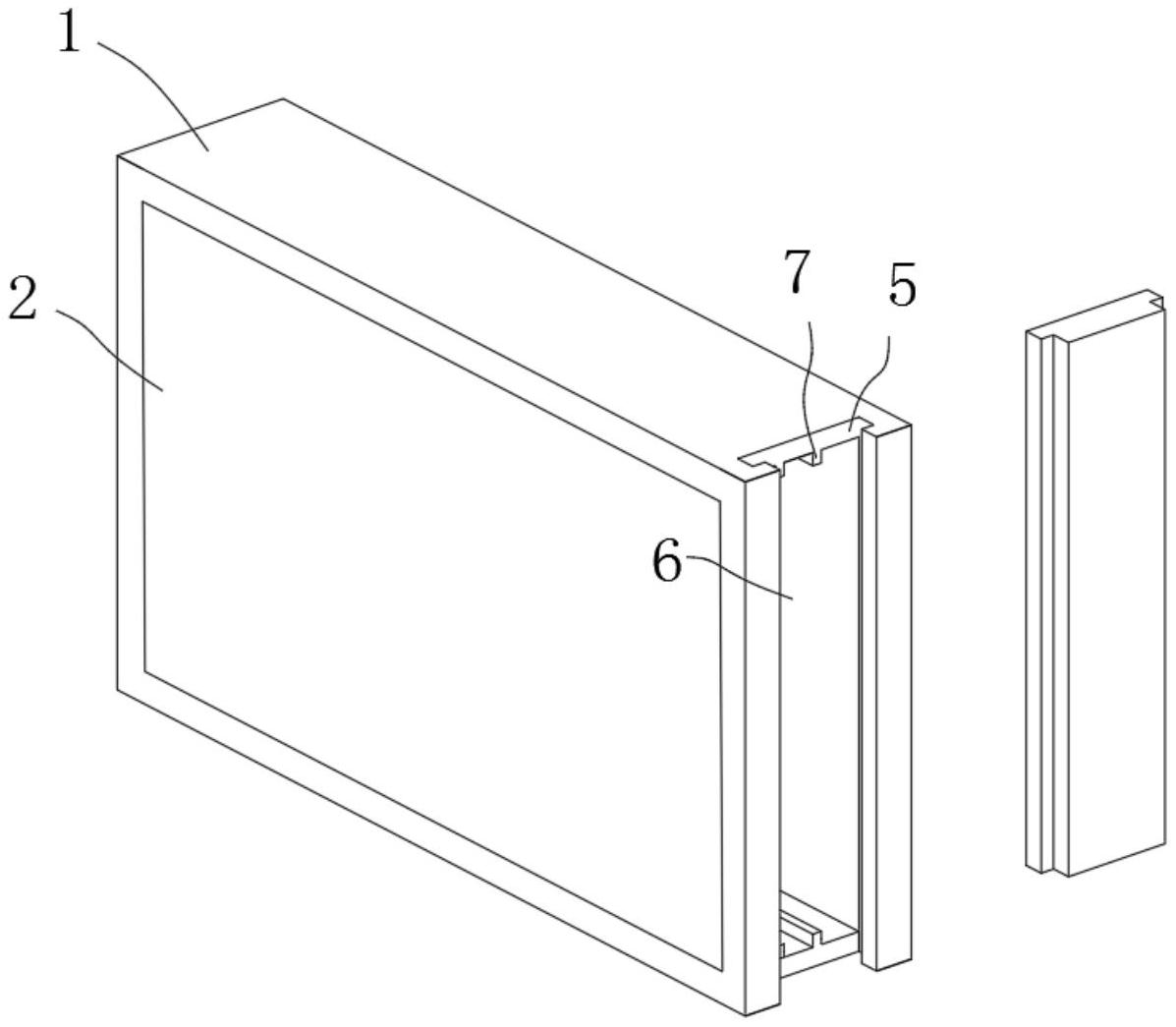 1
2
7
5
6