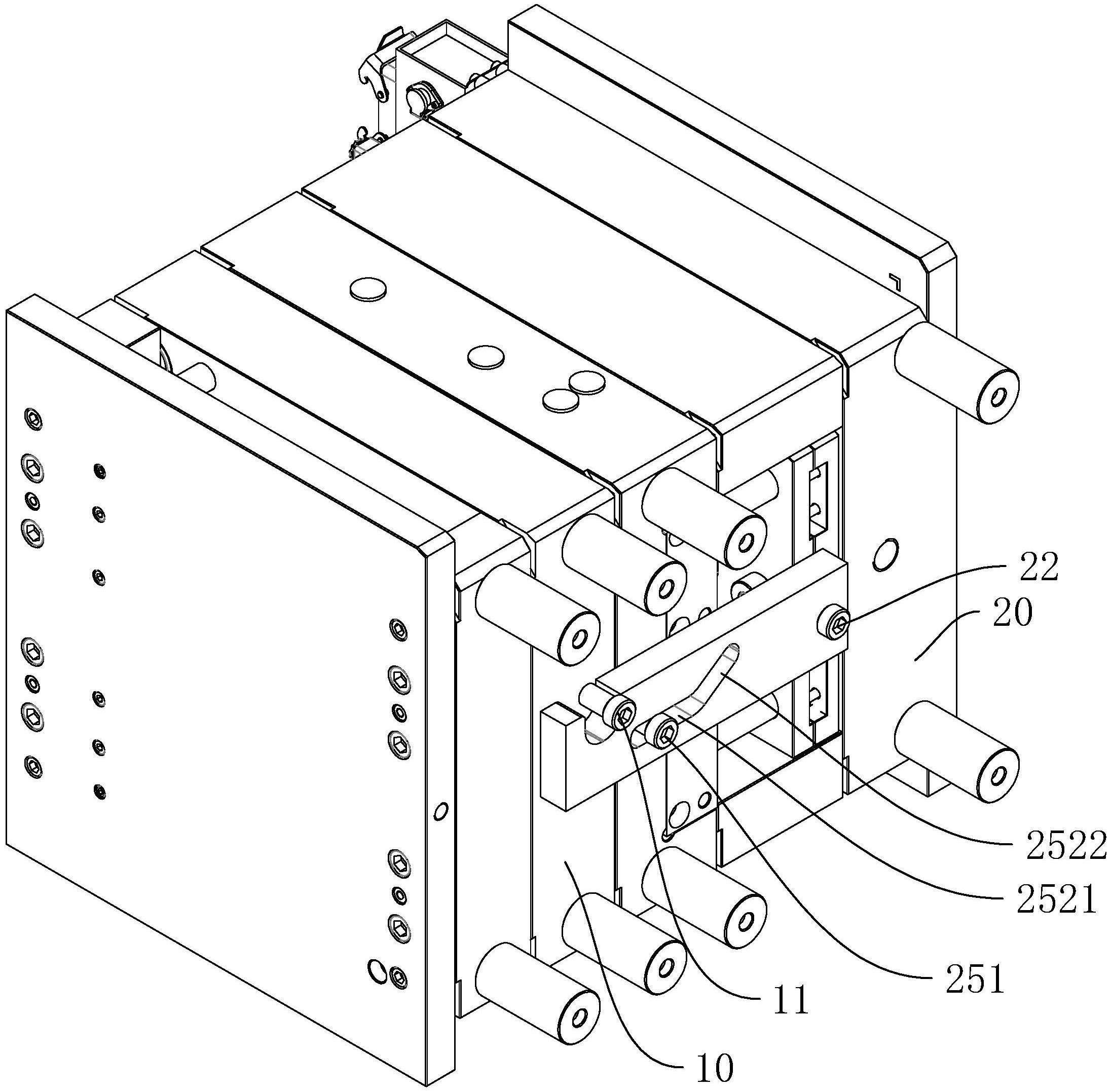 22
20
2522
2521
251
11
10