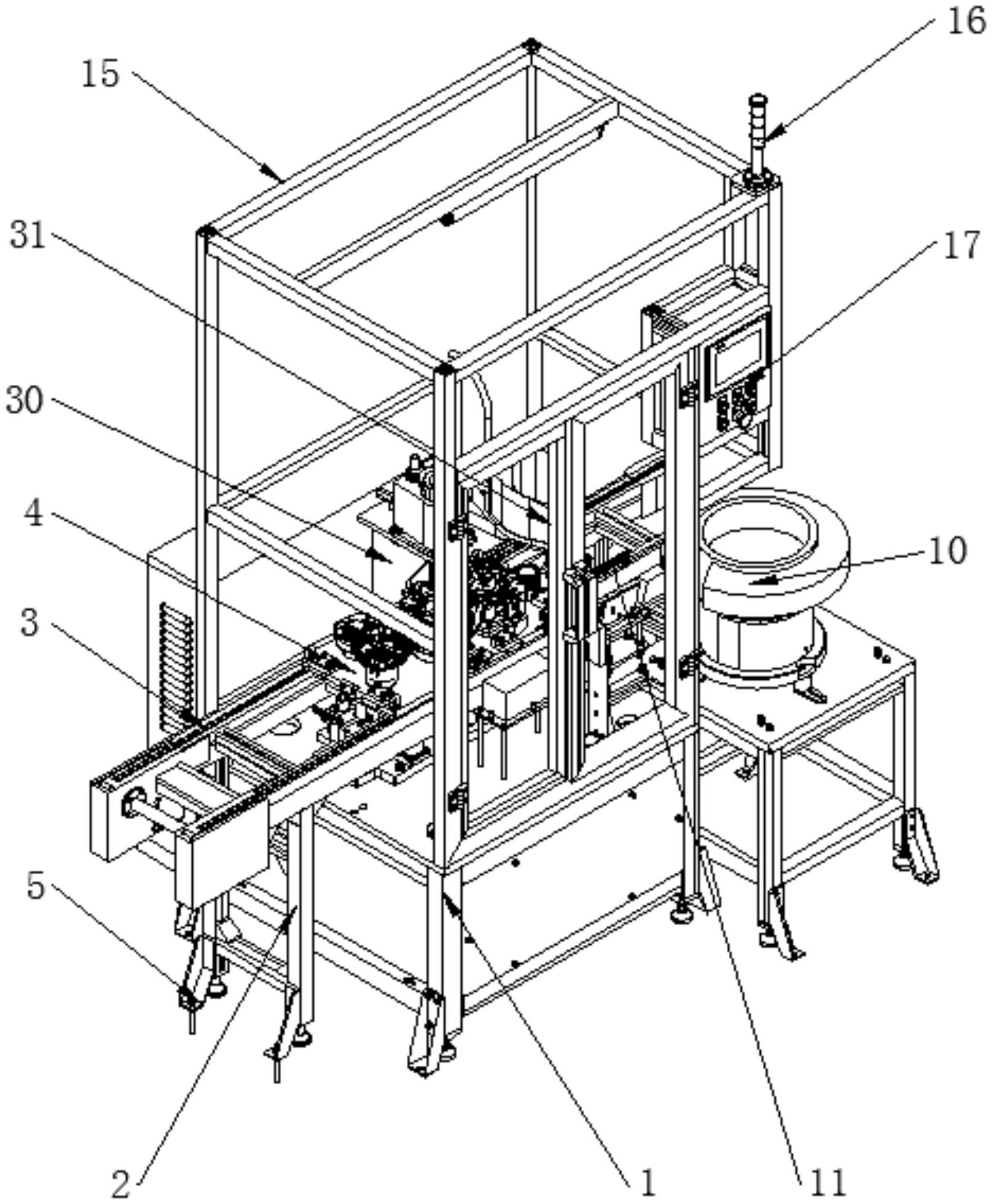 16
15
31
17
30
4
10
3
5
2
1
11