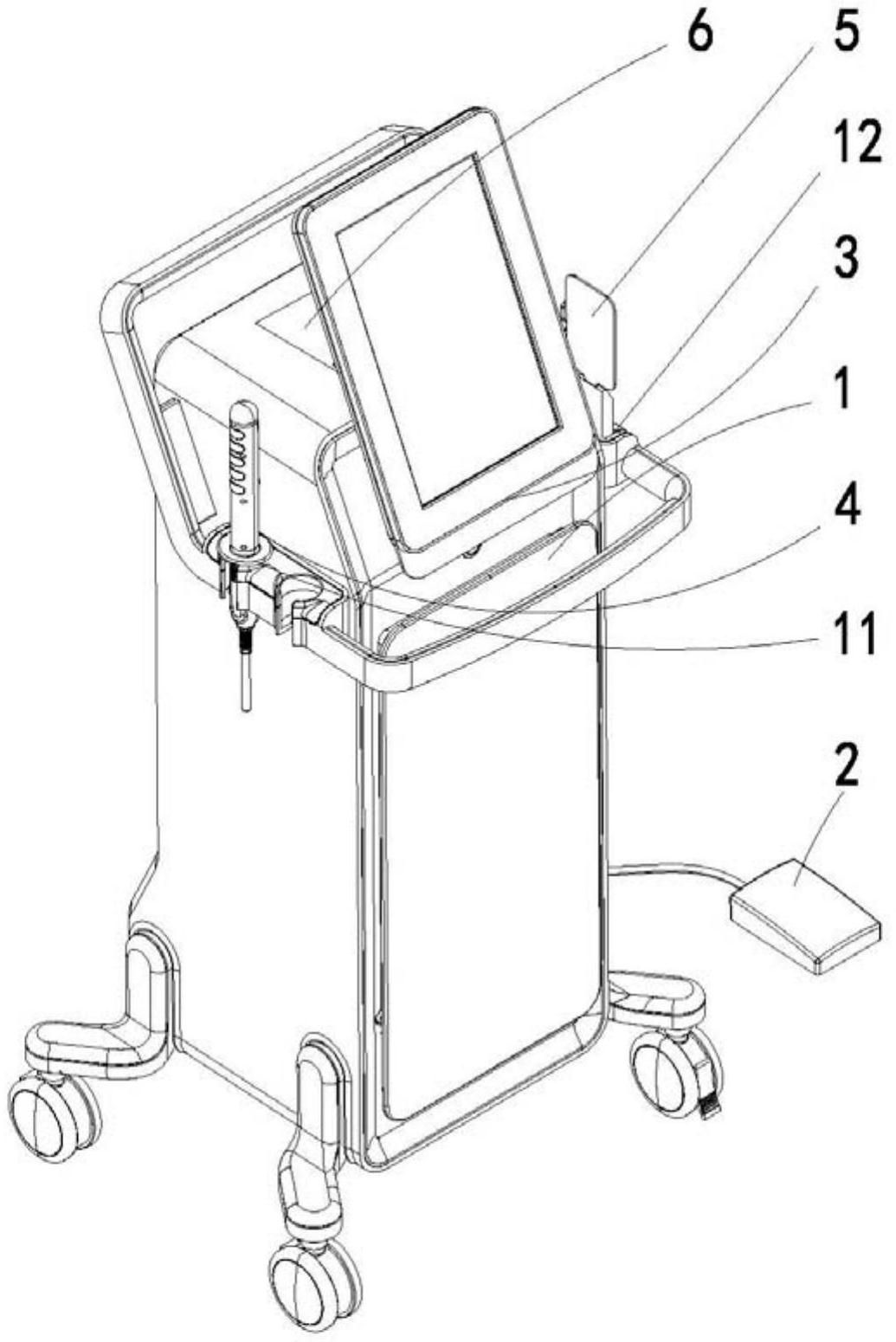 6
5
12
3
1
4
11
2