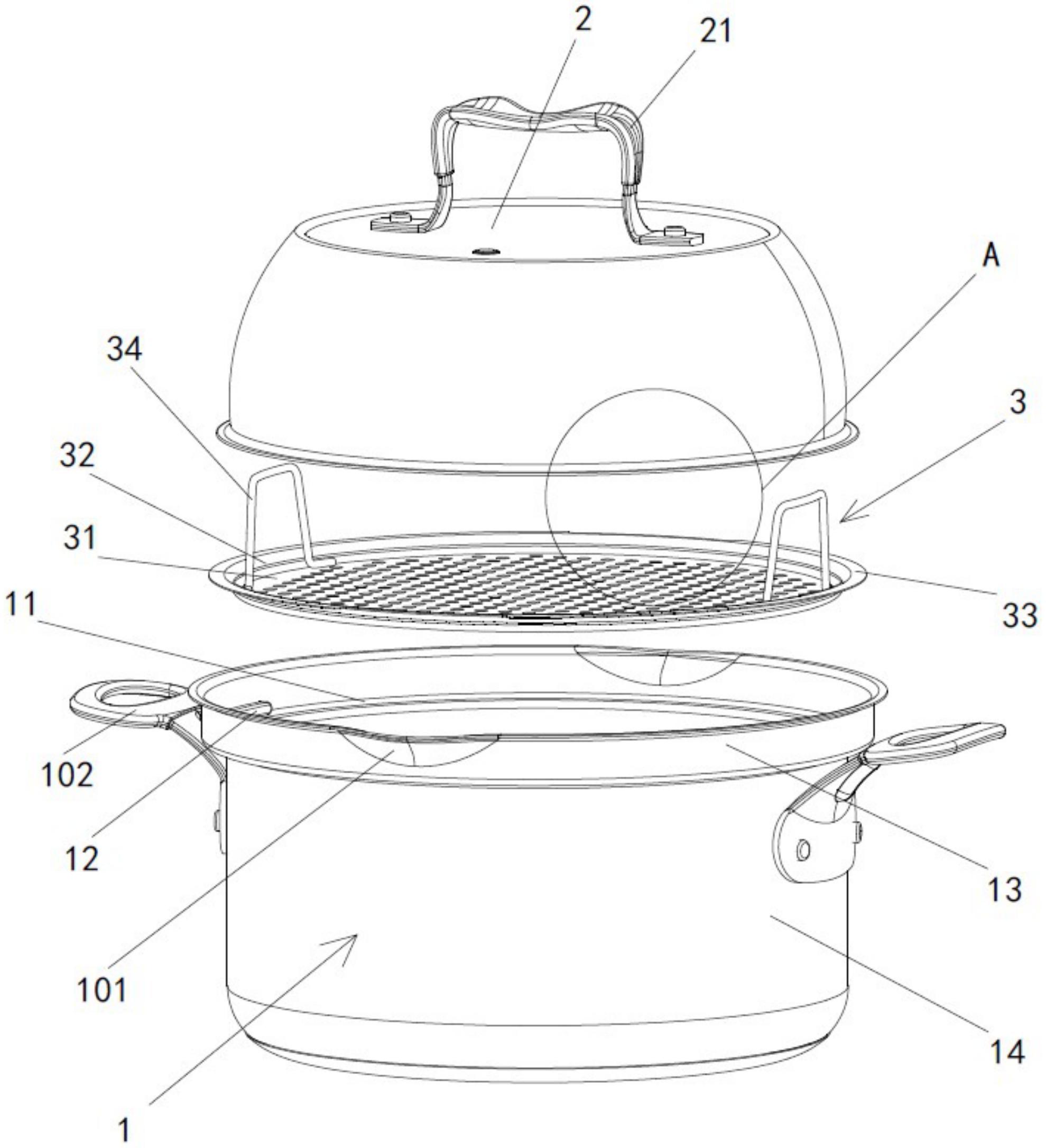 2
21
A
34
3
32
31
33
11
102
12
13
101
14
1