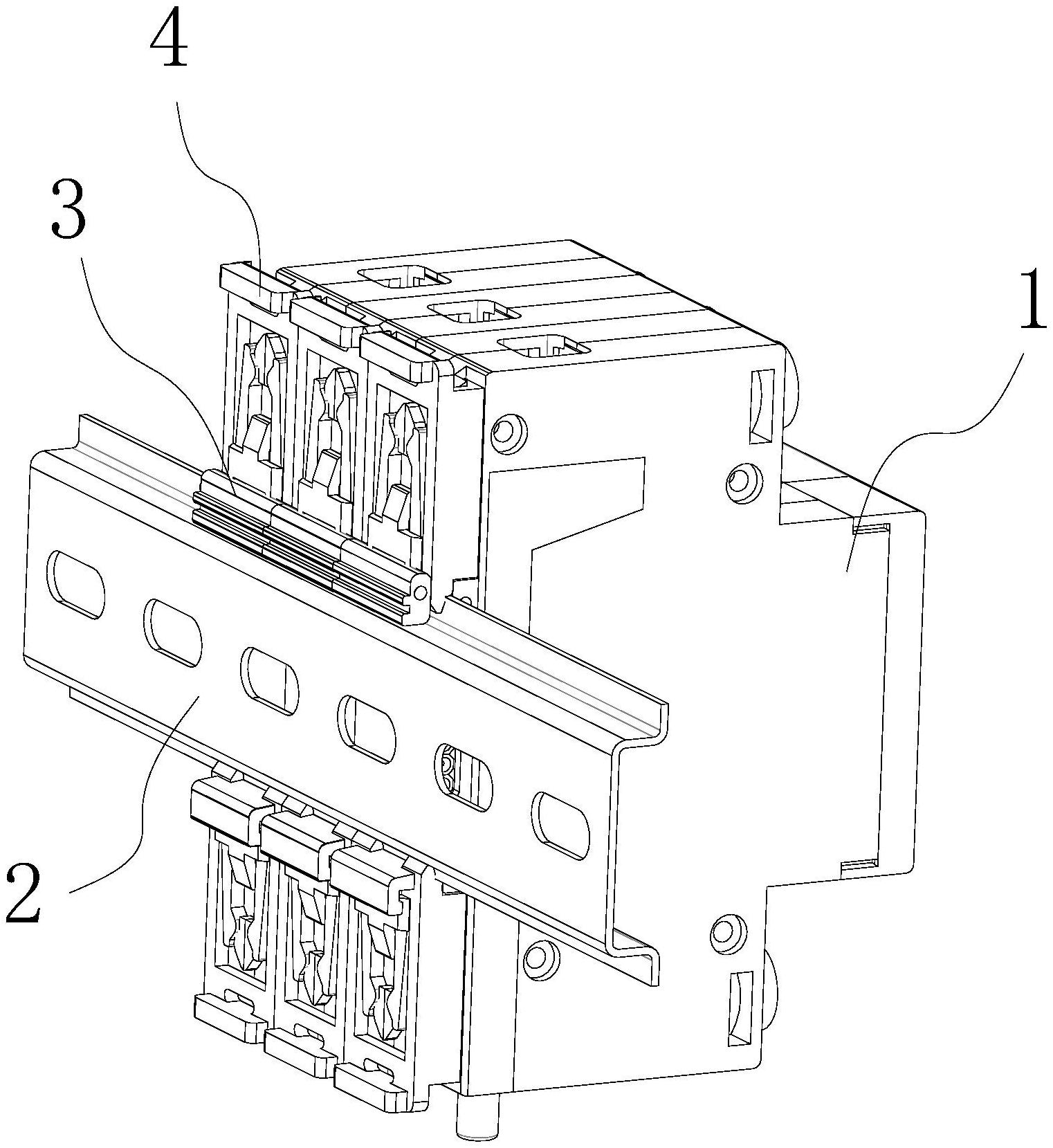 4
3
1
2