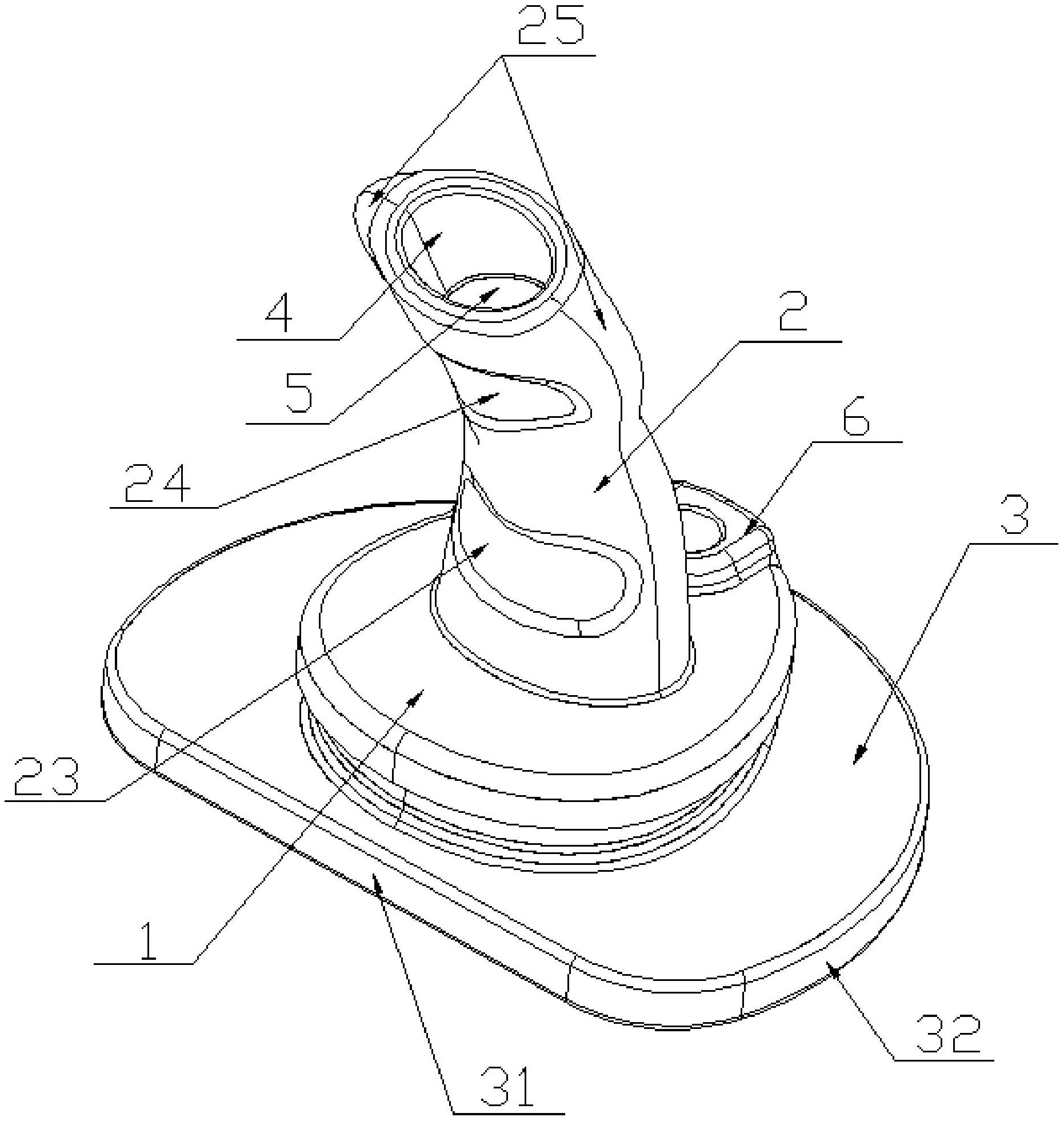 25
4
2
5
6
24
3
23
1
32
31