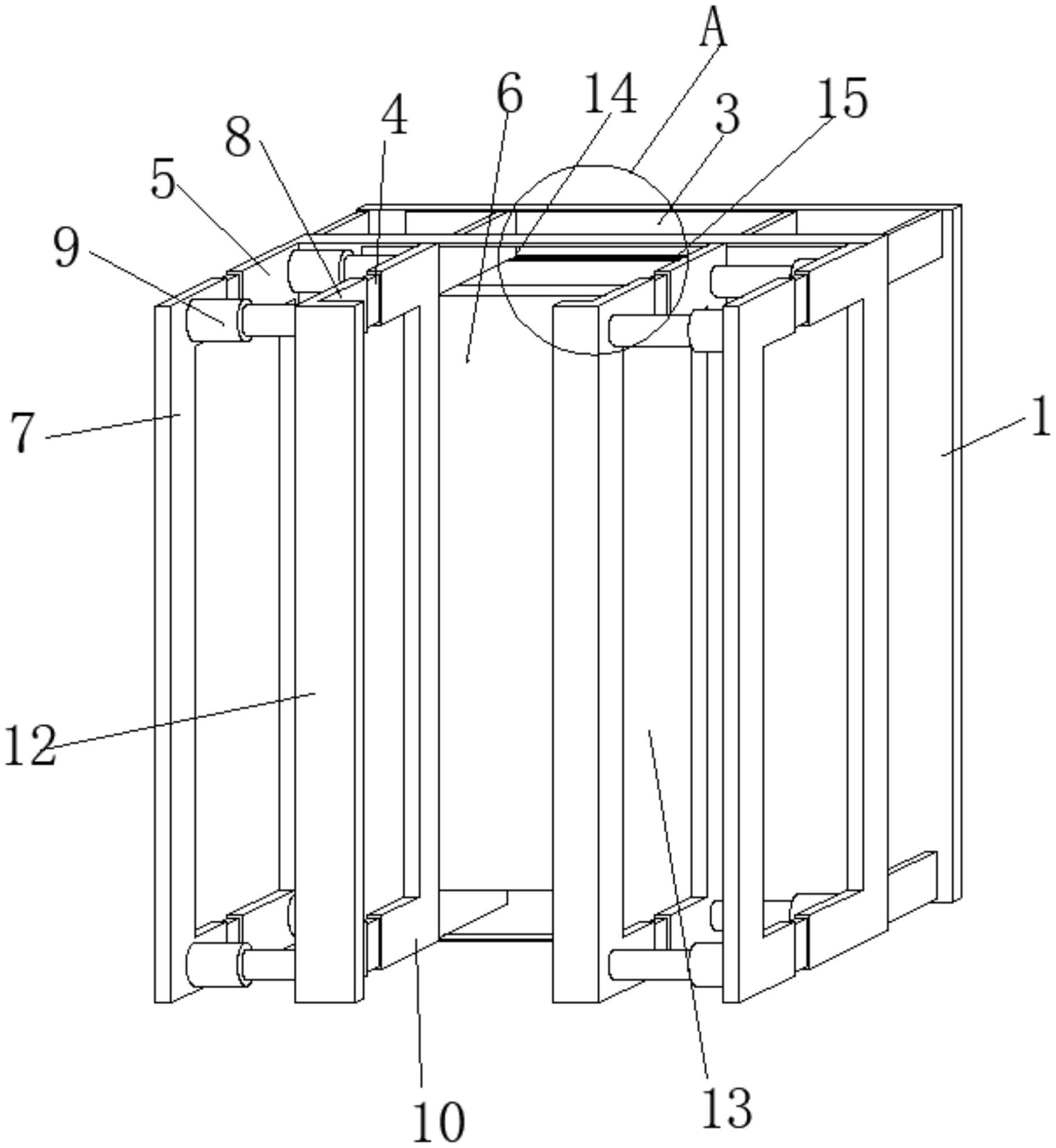 A
6
14
3
15
4
8
5
9
7
1
12
10
13