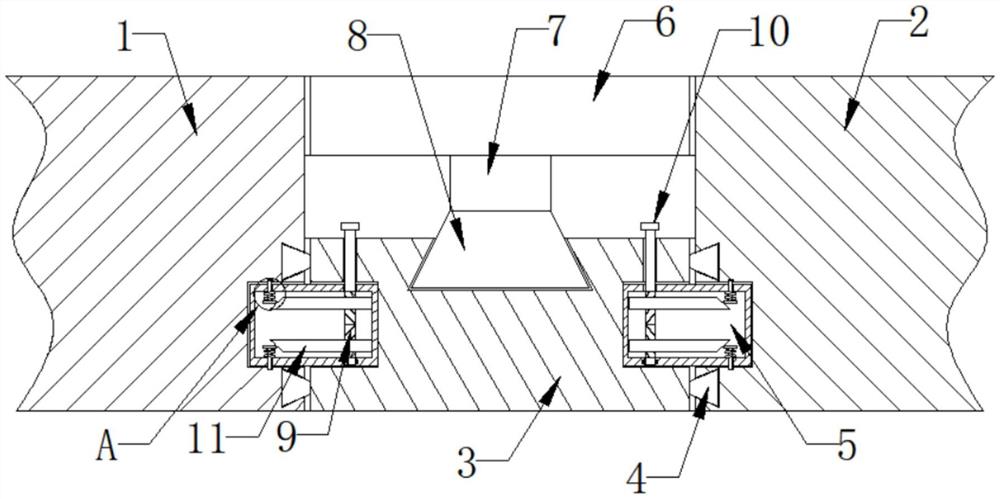 1
8
7
6
10
2
A
11
9
3
4
5