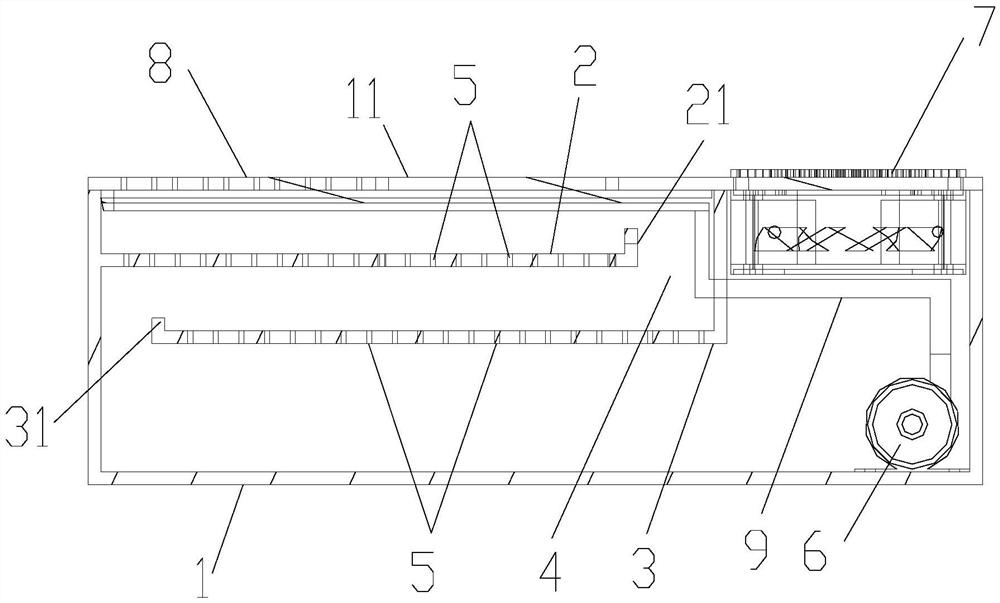 8
11
5
2
21
7
31
1
5
4
3
9
6