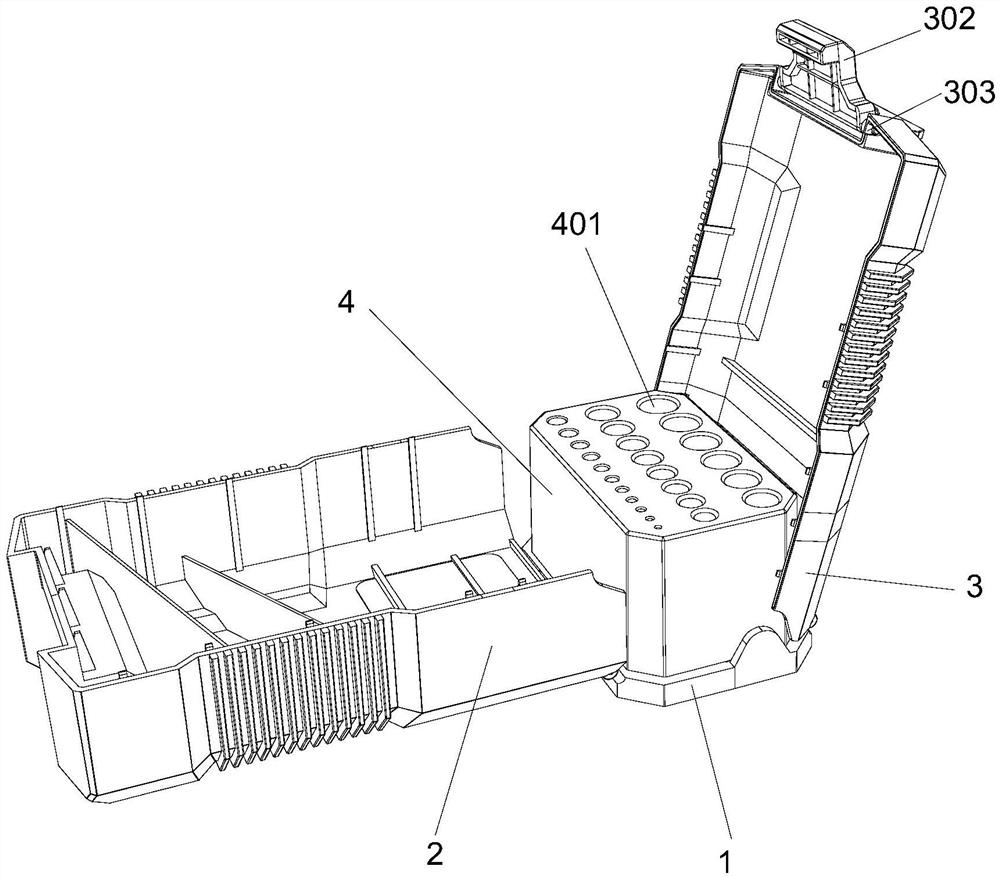 302
303
401
4
3
2
1