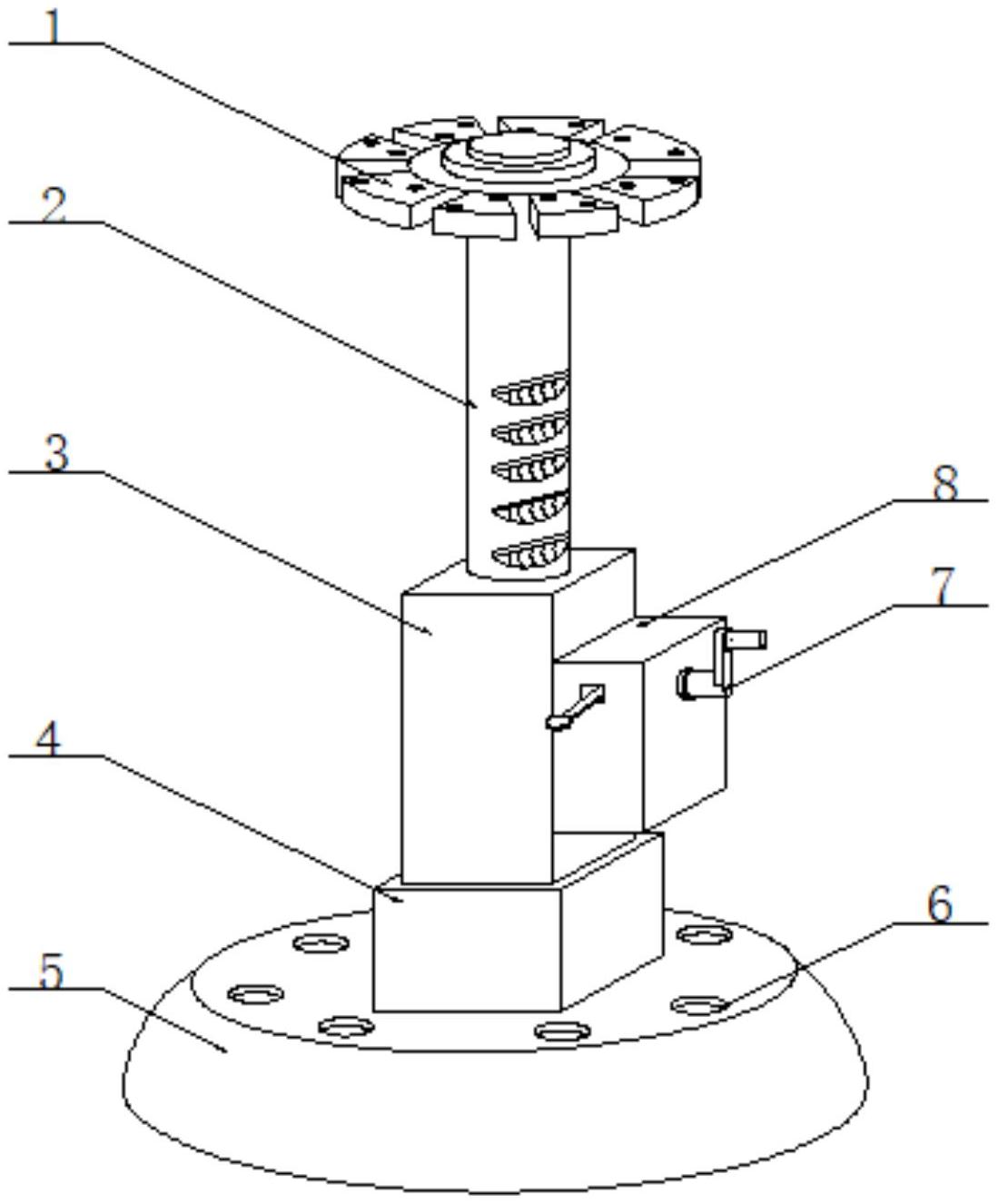 1
2
3
8
7
4
6
5