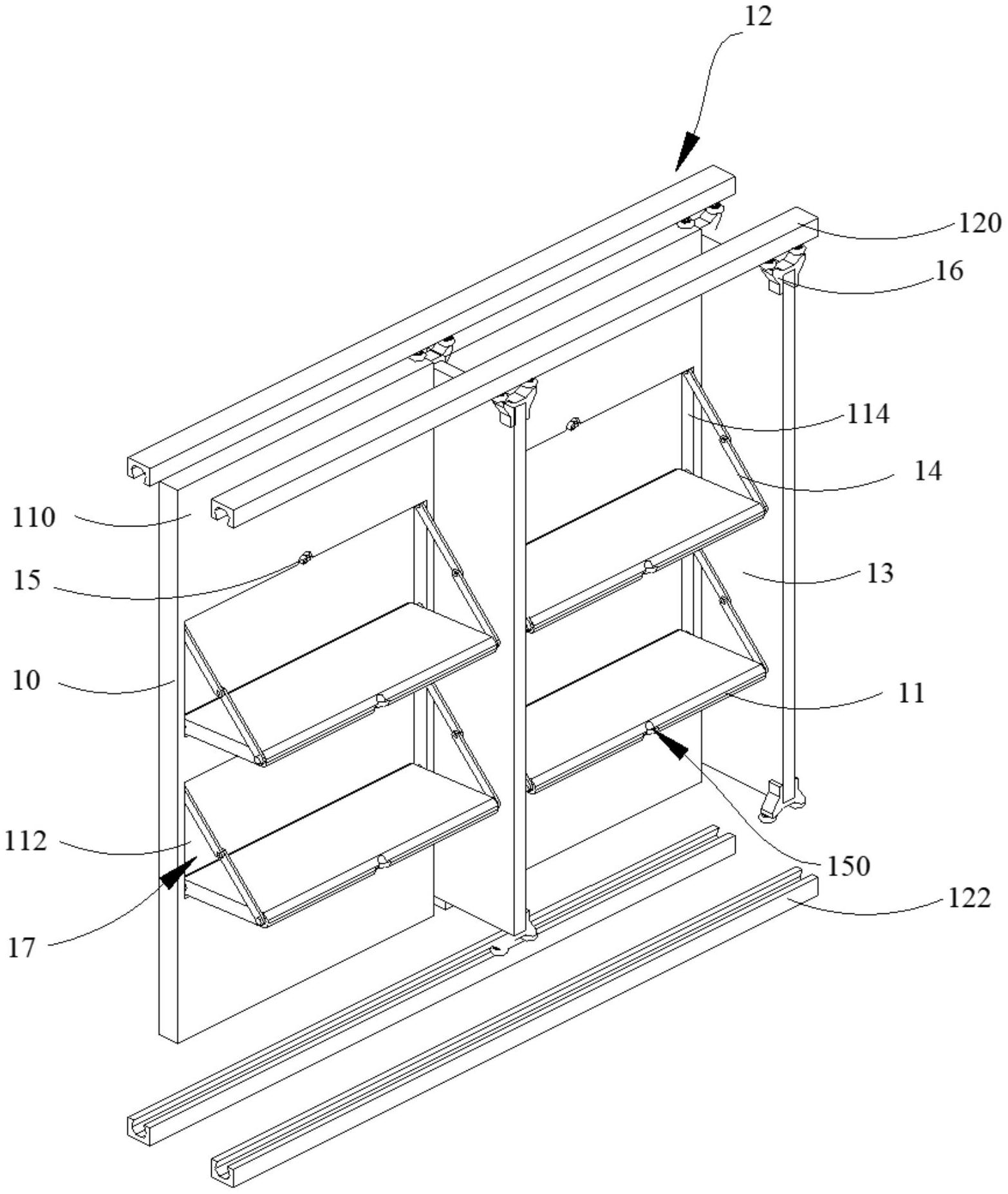 12

120

16

114

14

110

15

13

10

11

112

150

122

17