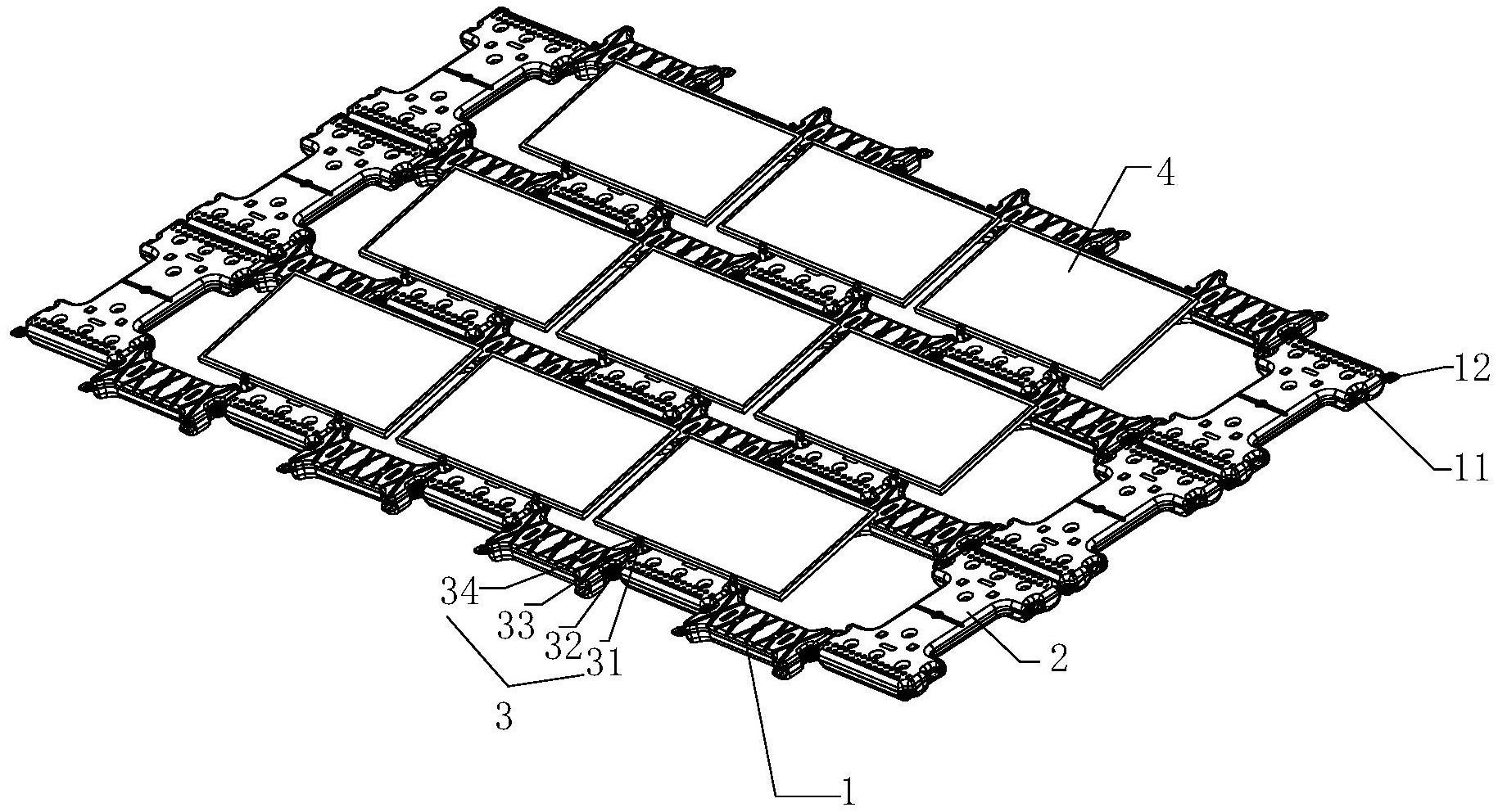 4
12
11
34
33
32
31
3
2
1