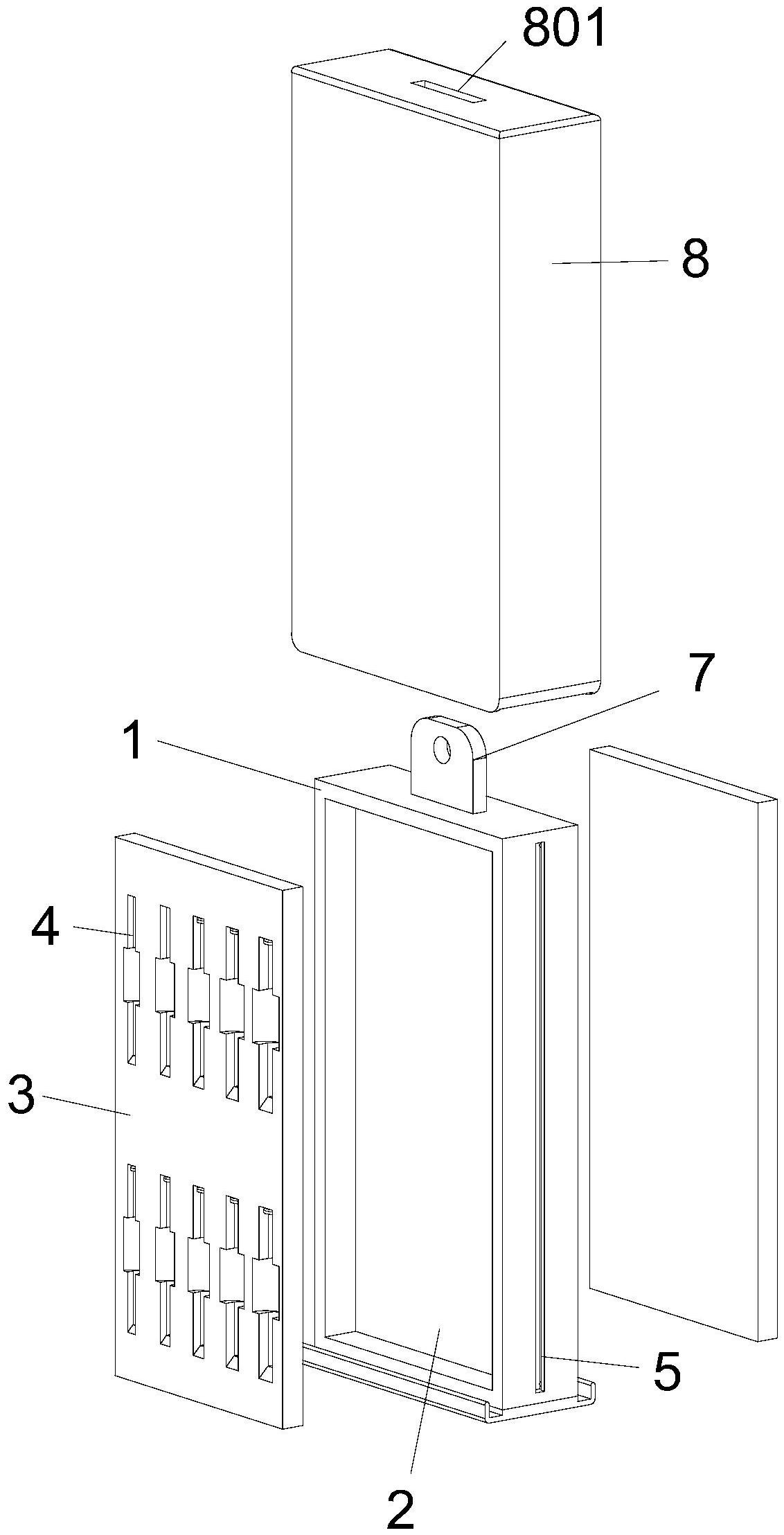 801
8
7
1
4
3
5
2