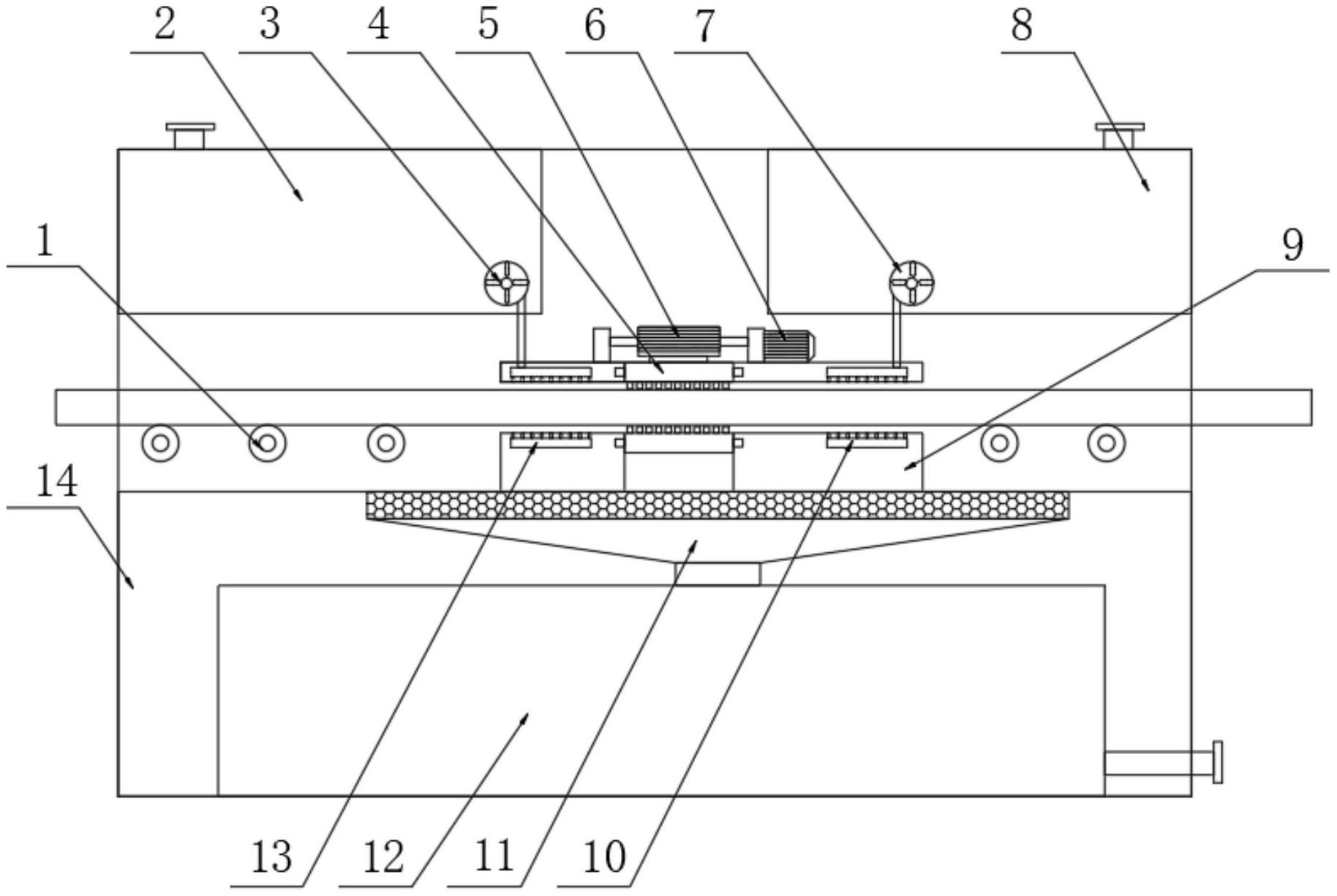 2 3 4 5 6 7 8

1

9

14

13 12 11 10