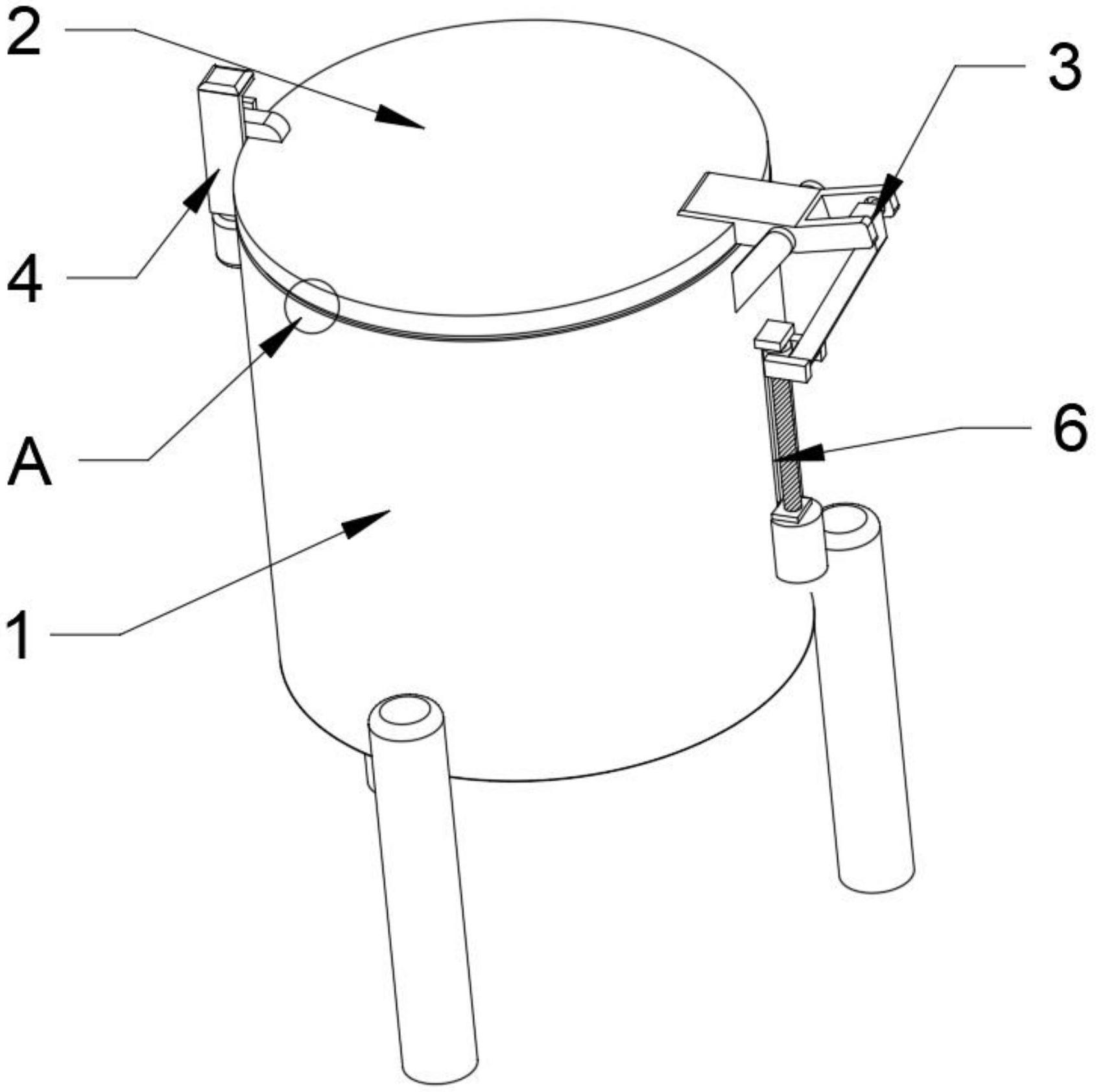 2
3
4
A
6
1