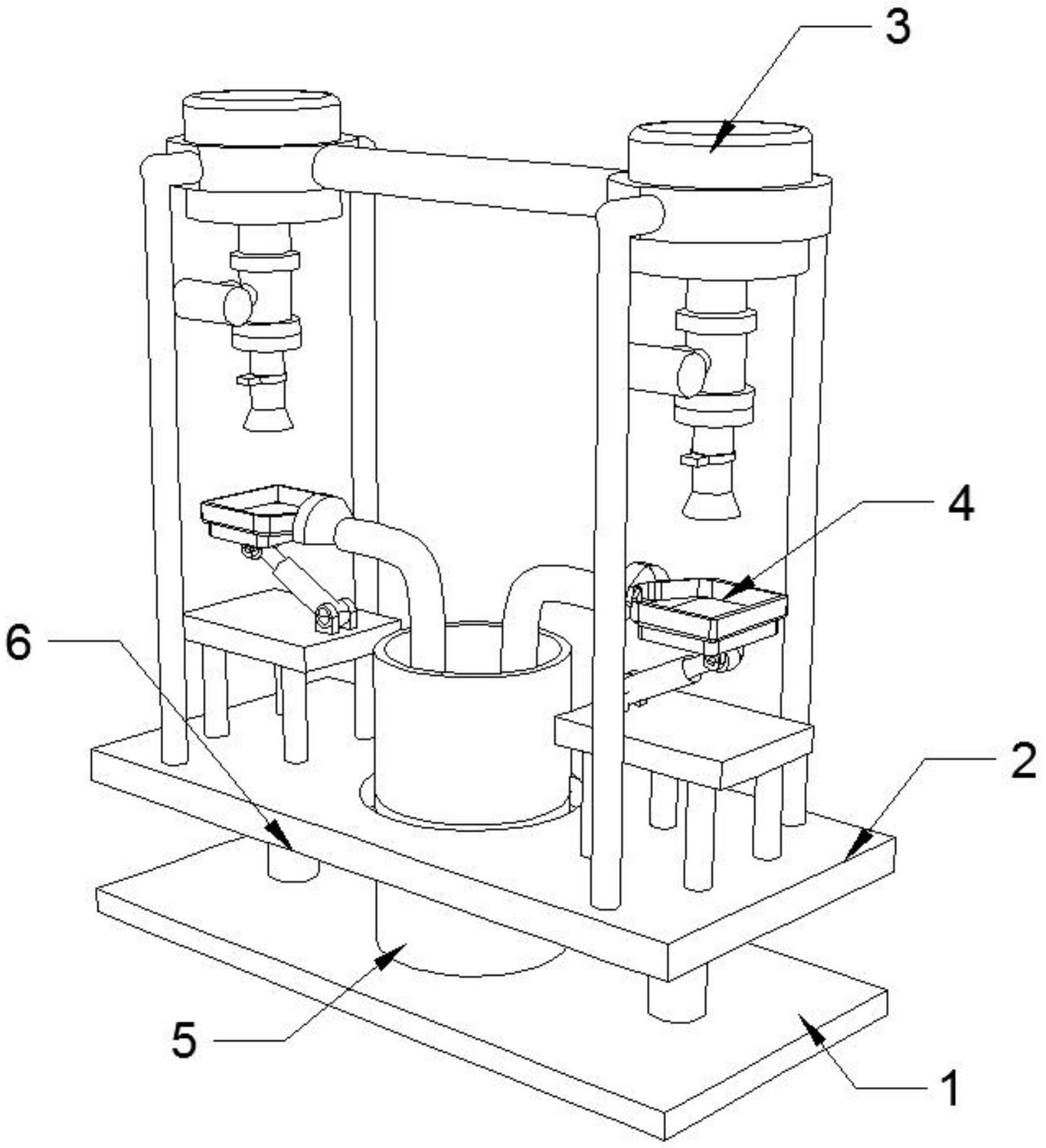 3
4
6
2
5
1