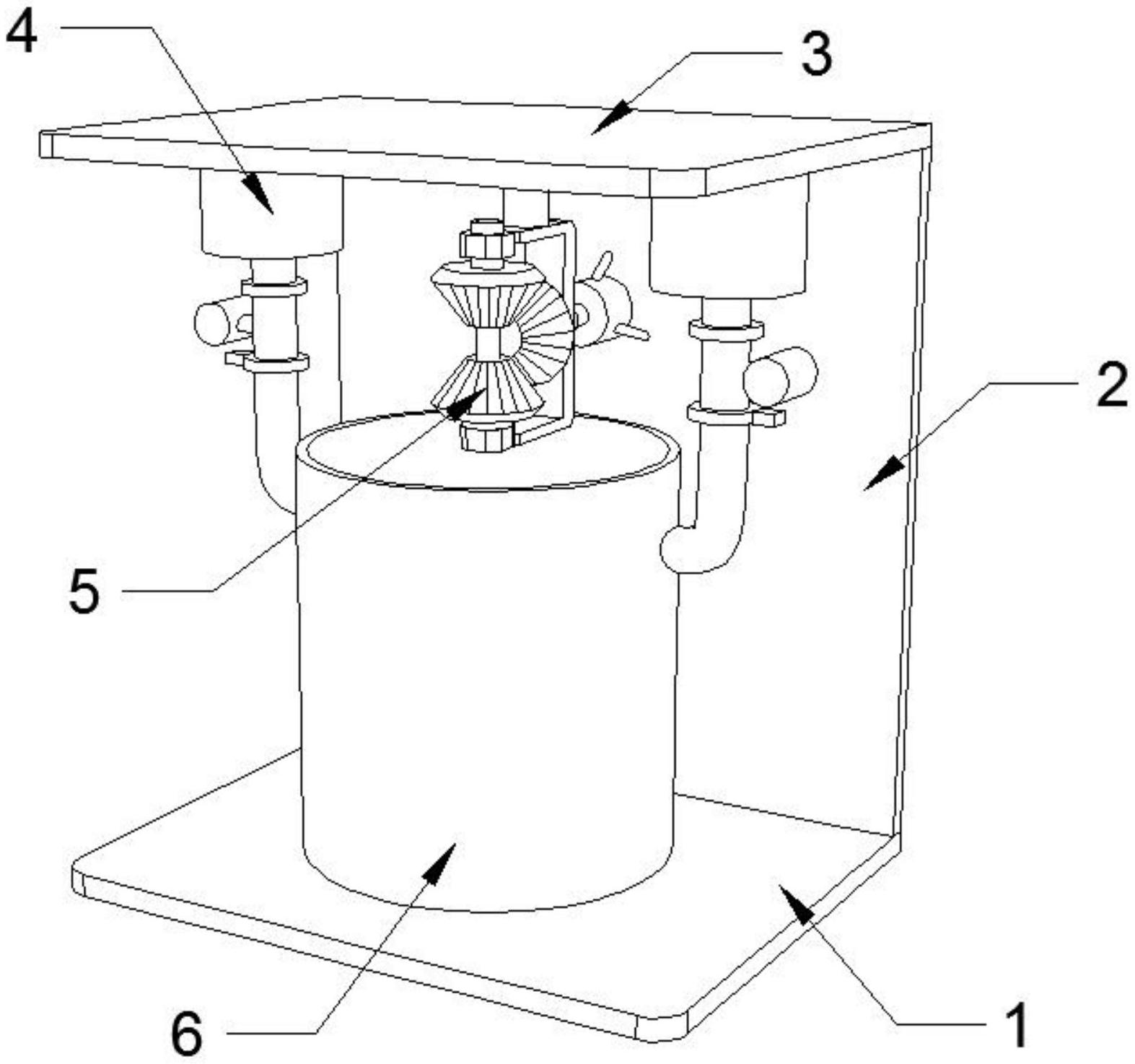 4
3
2
5
6
1