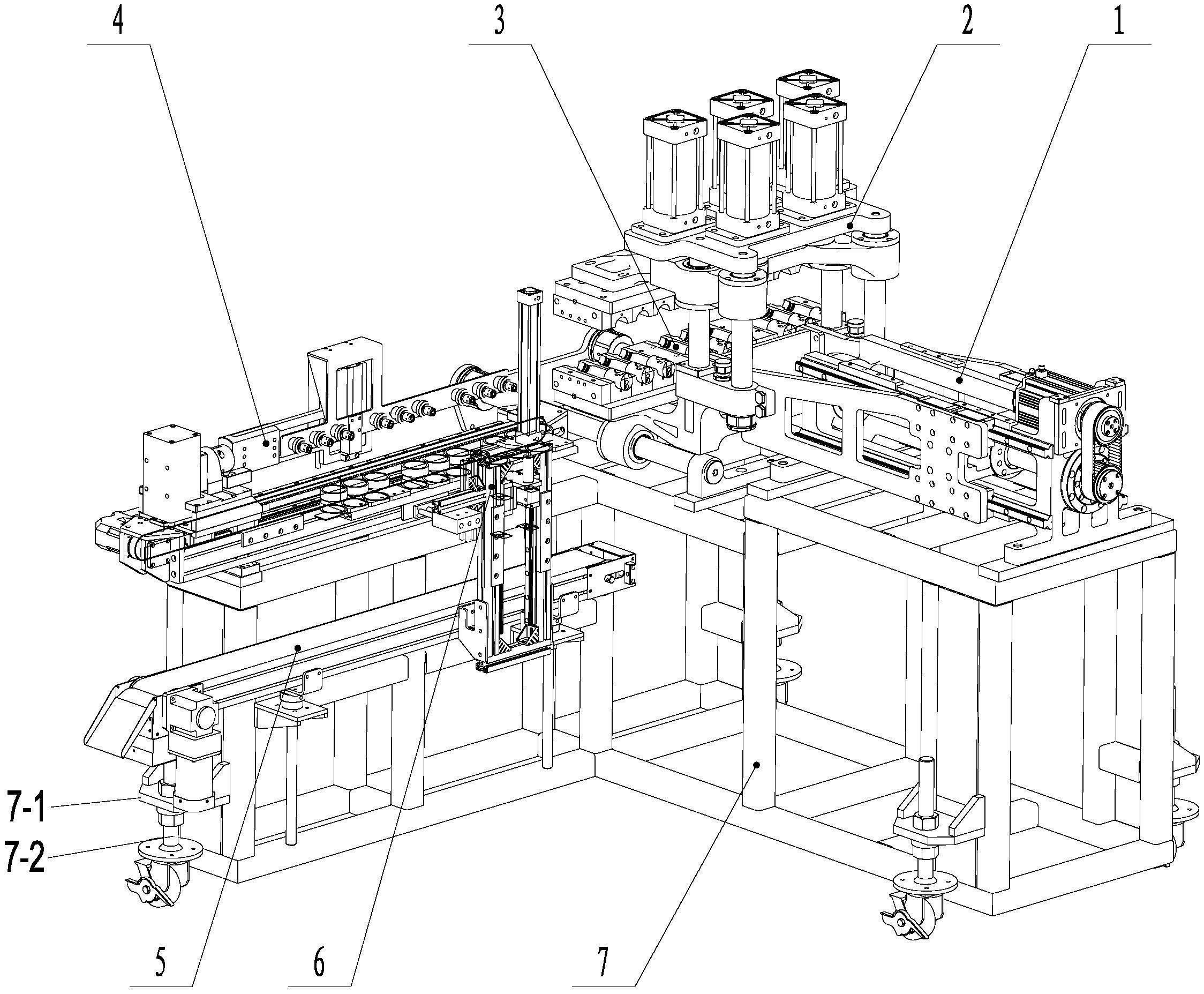 4
3
2
1
7-1
7-2
5
6
7