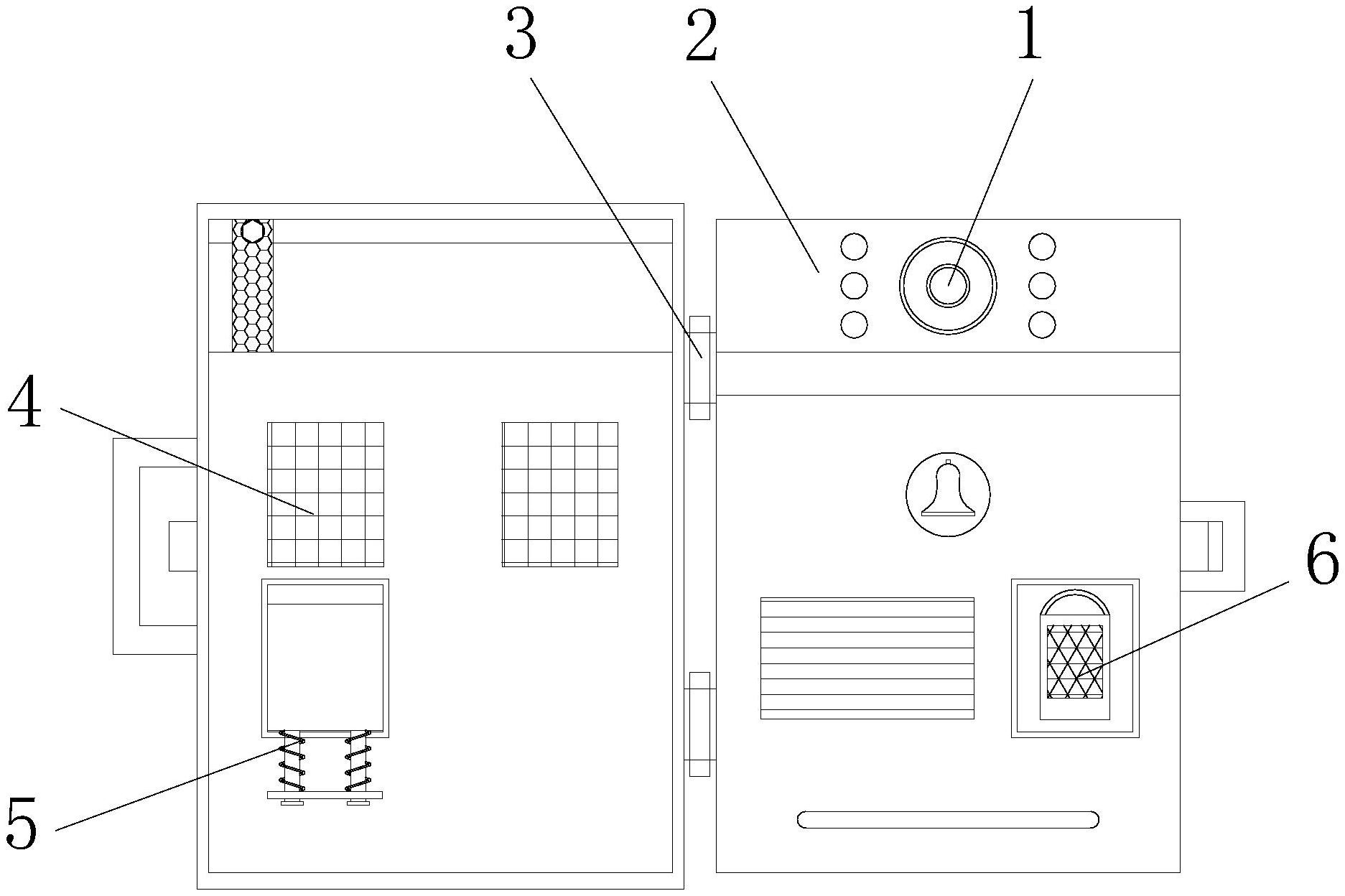 3
2
1
4
6
5