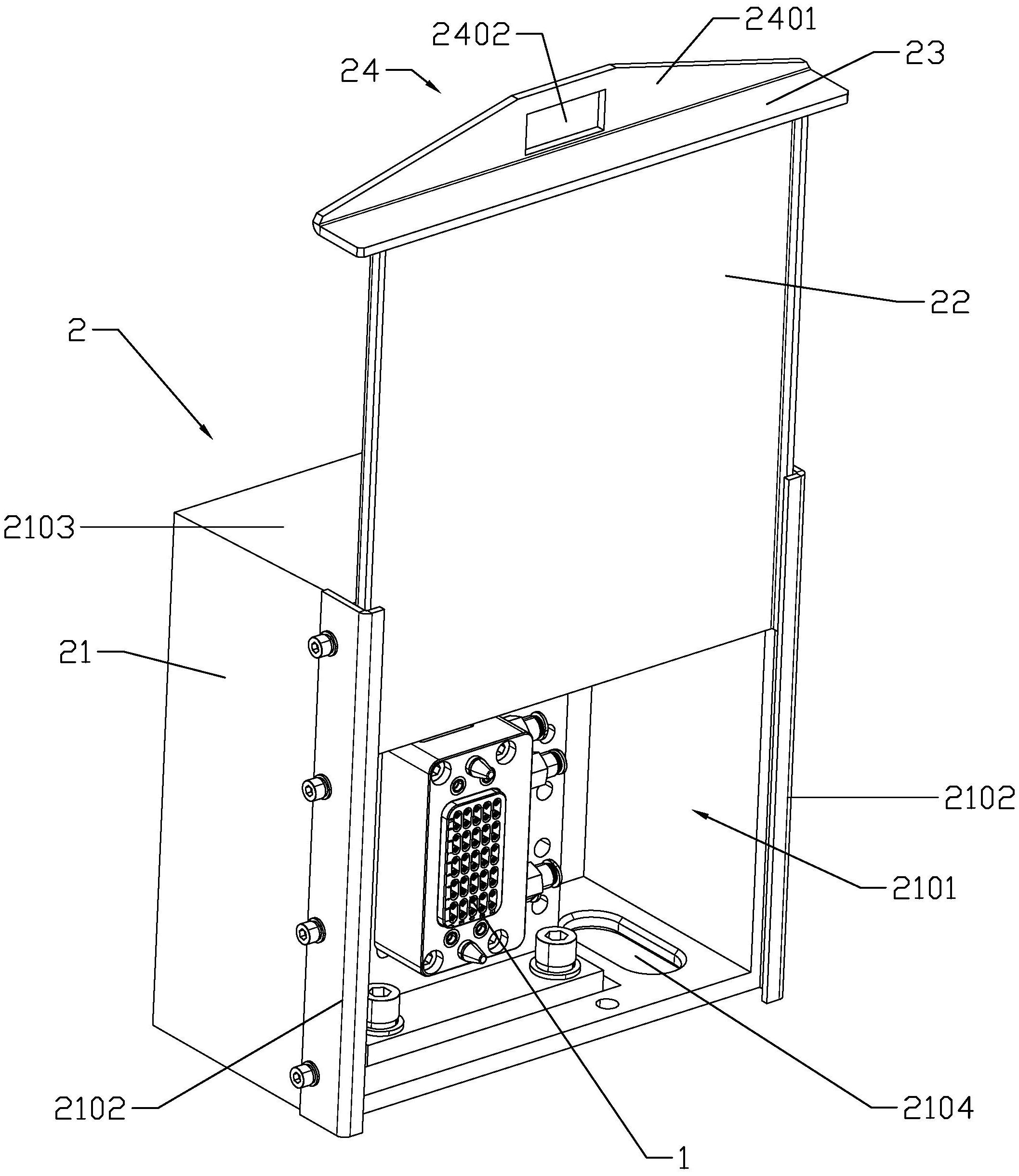 2402
2401
24
23
22
2
2103
21
2102
2101
2102
2104
1