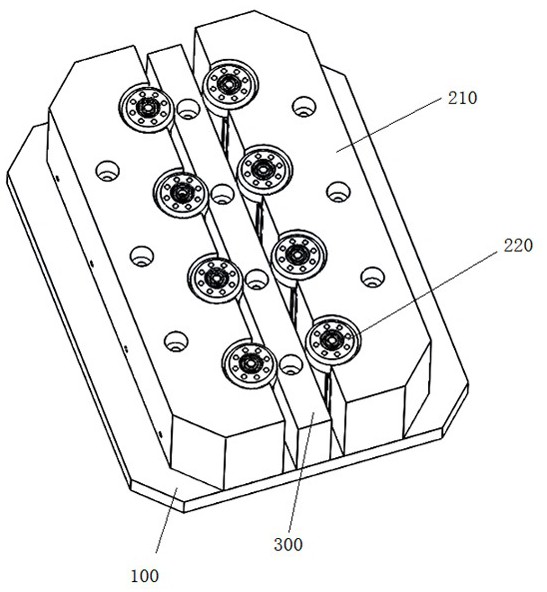 210

220

300

100