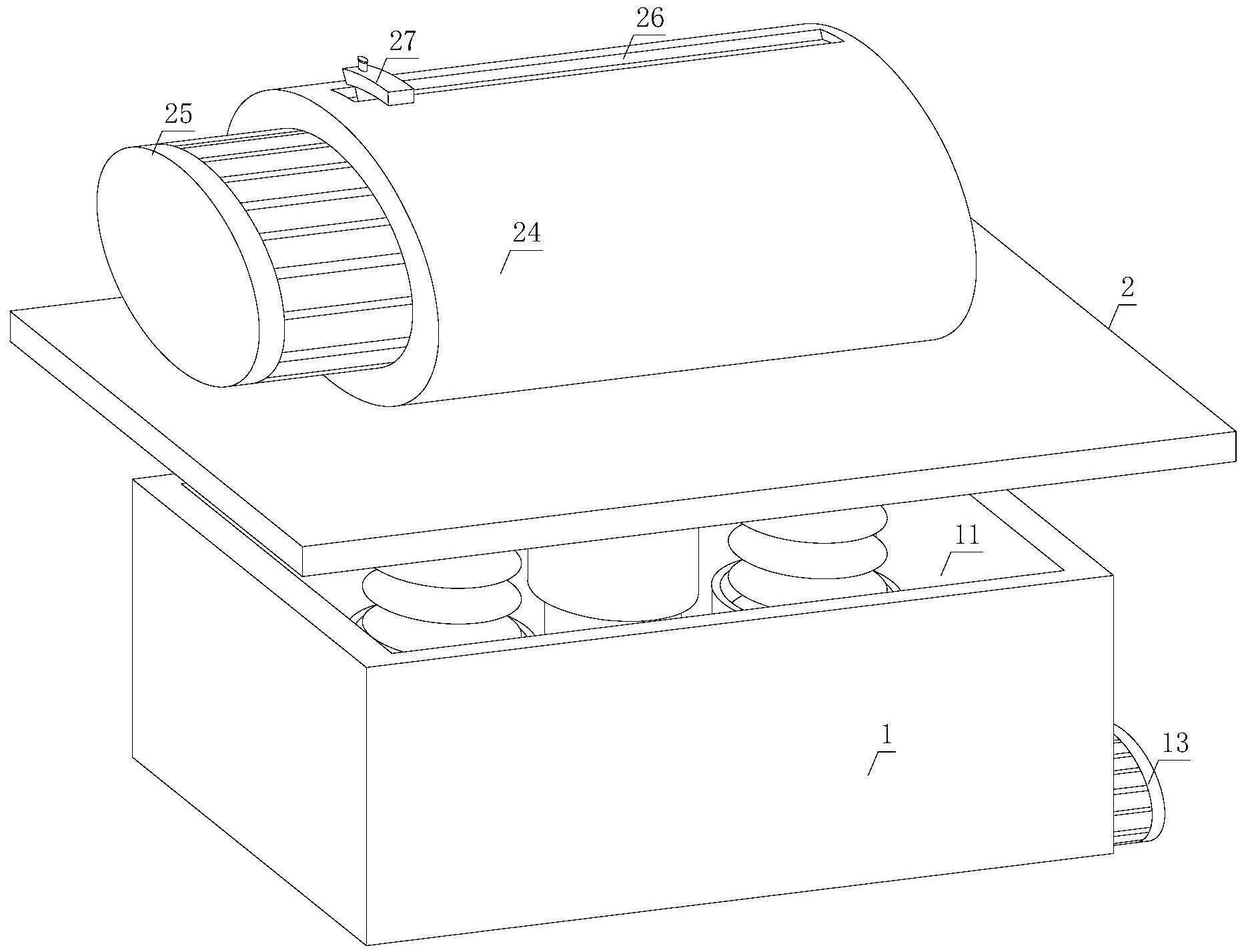 26

27

25

24

2

11

1

13