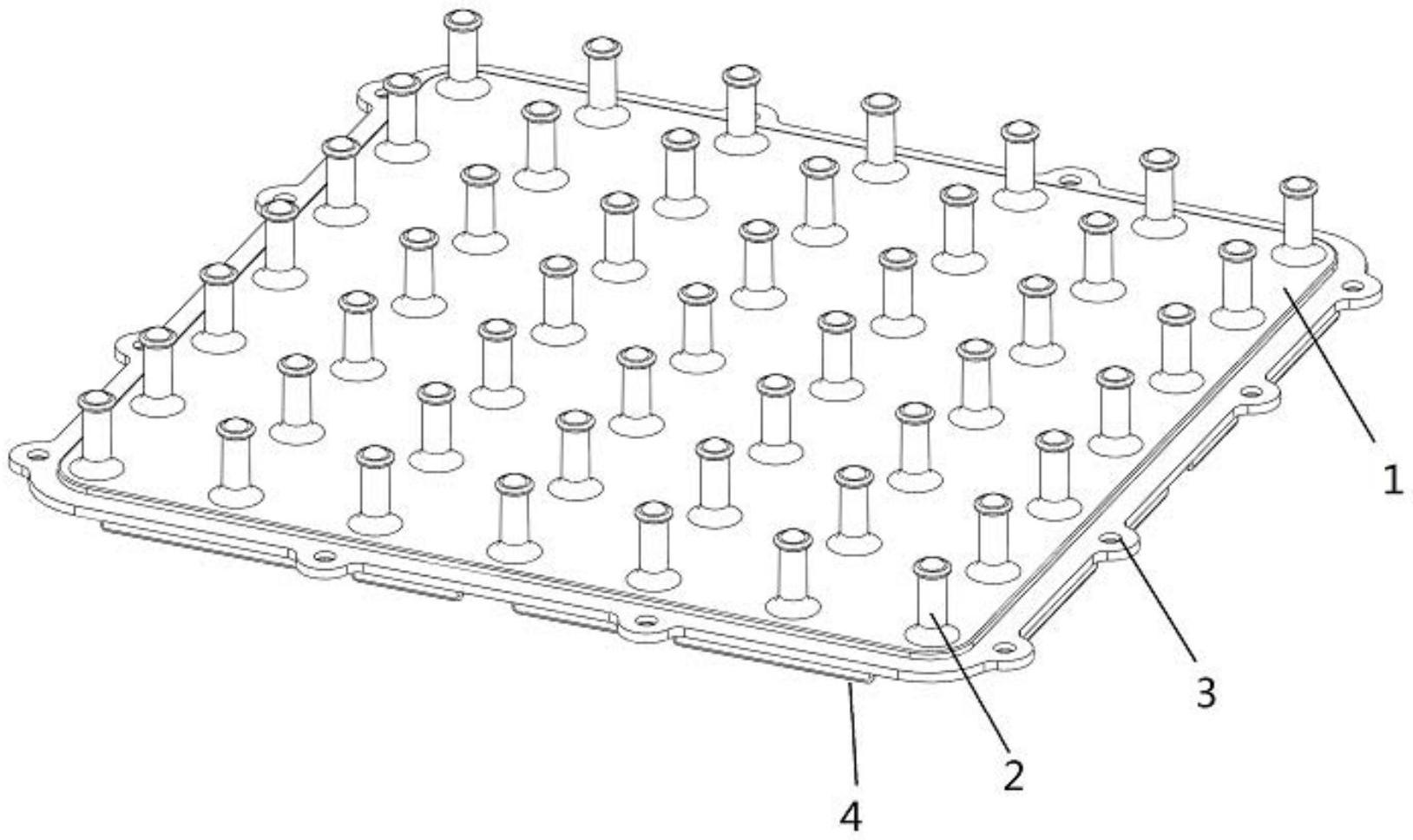 1
3
2
4