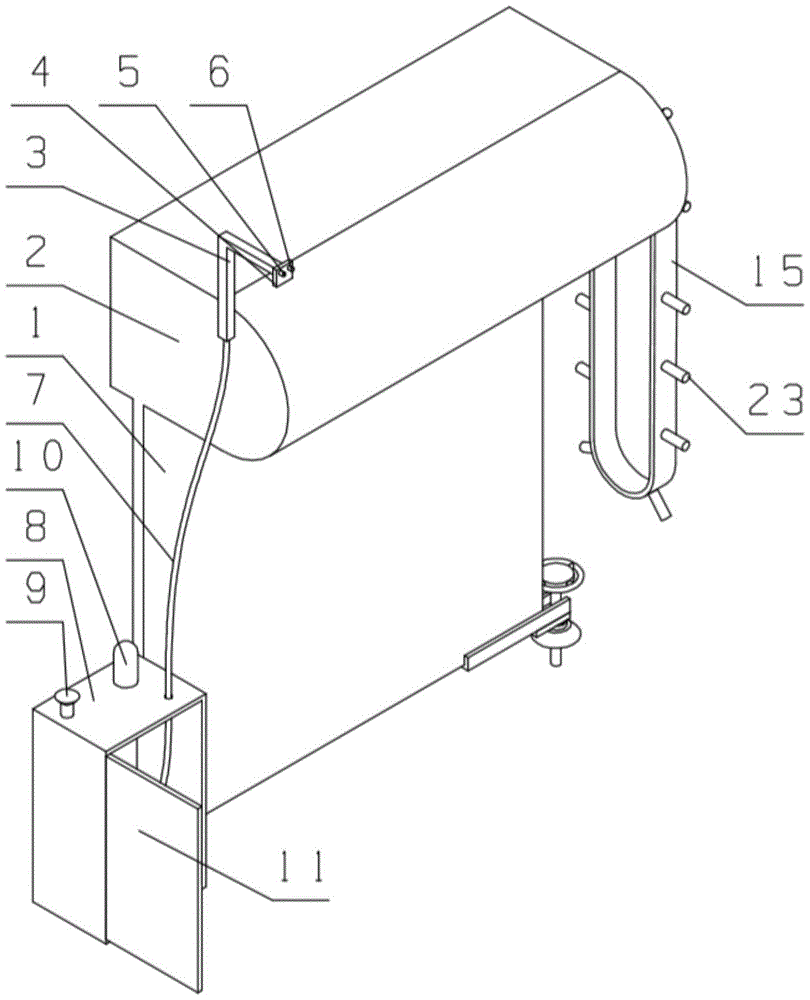 4
5
6
3
2
1
7
10
8
9
15
23
11