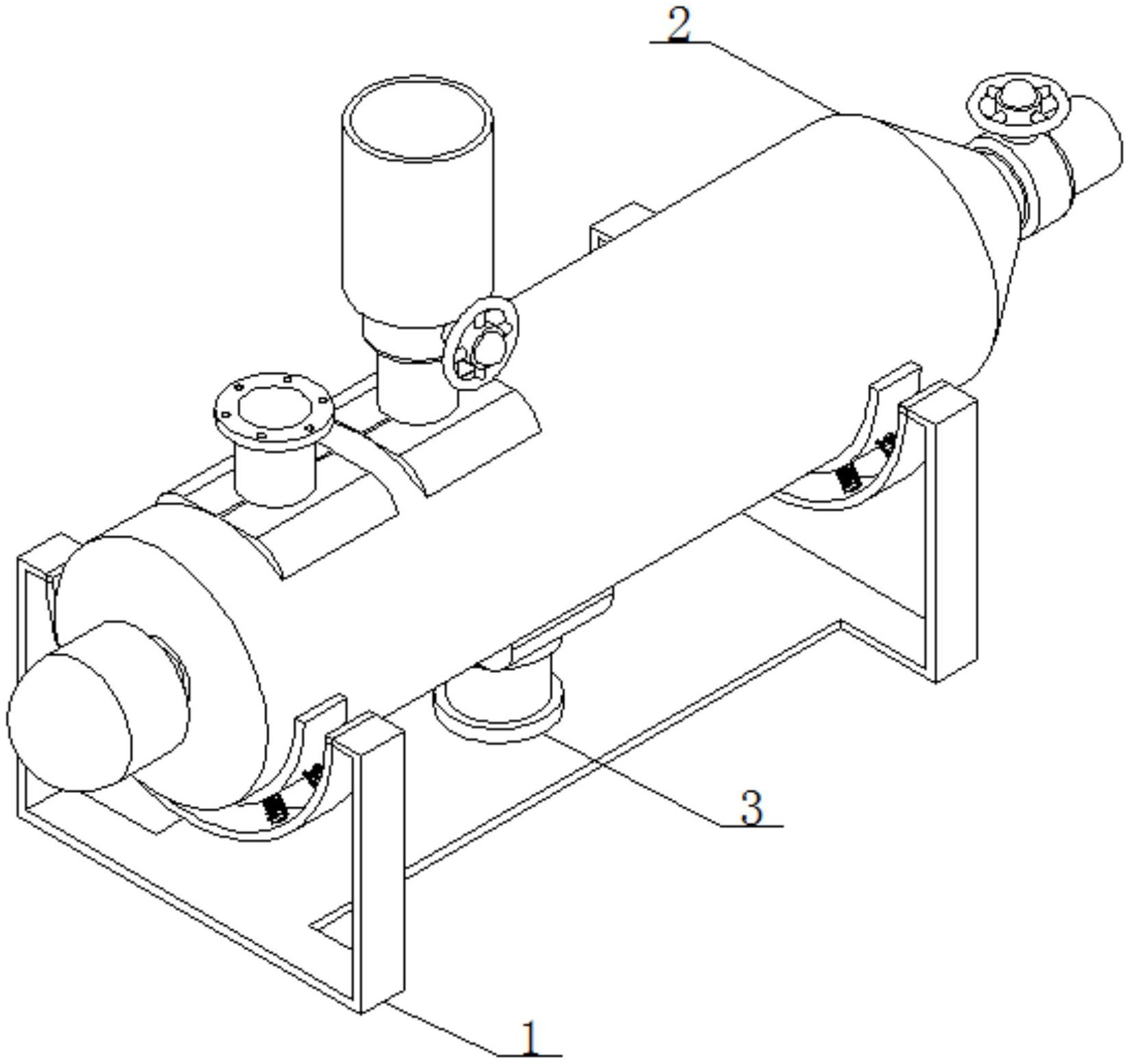 2

3

1