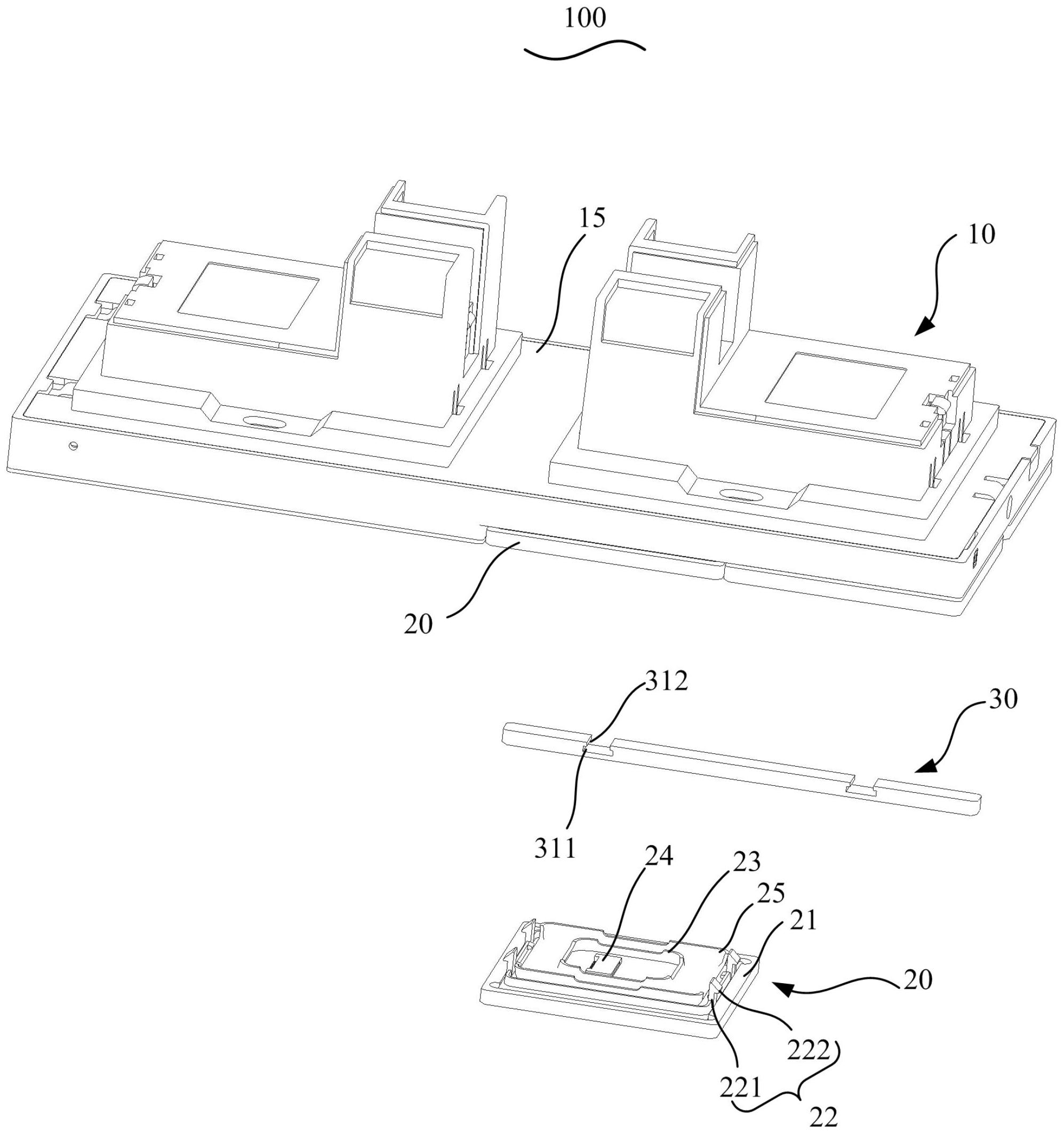 100

15

10

20

312

30

311

24

23

25

21

20

222

221

22