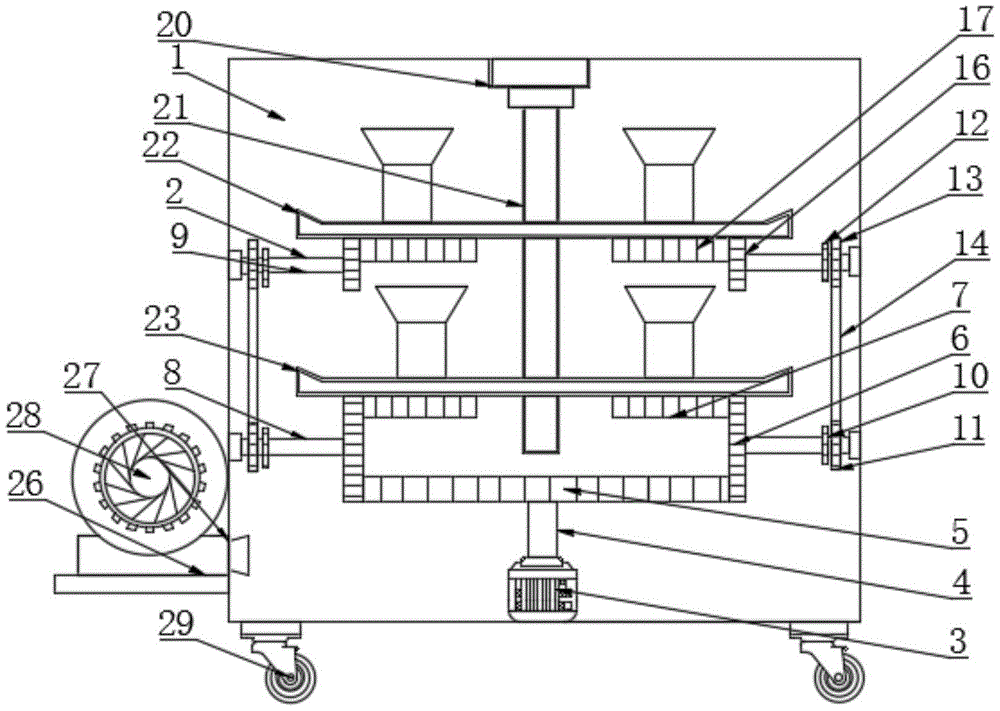 20
1
21
22
2
9
23
27
8
28
26
29
17
16
12
13
14
7
6
10
11
5
4
3