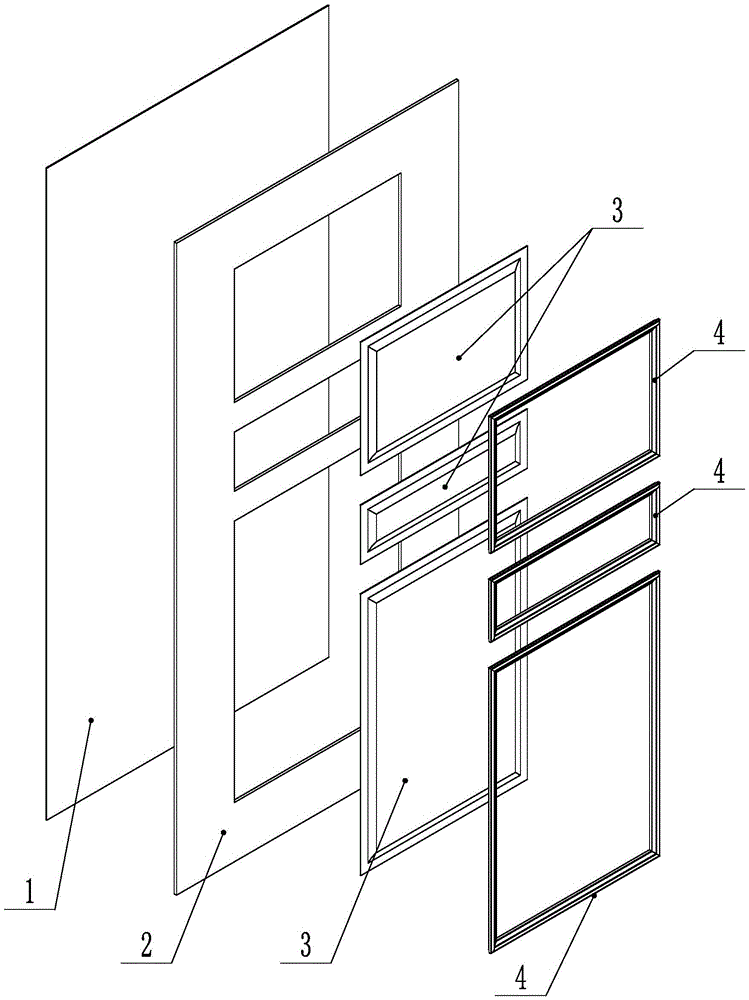 3
4
4
1
2
3
4