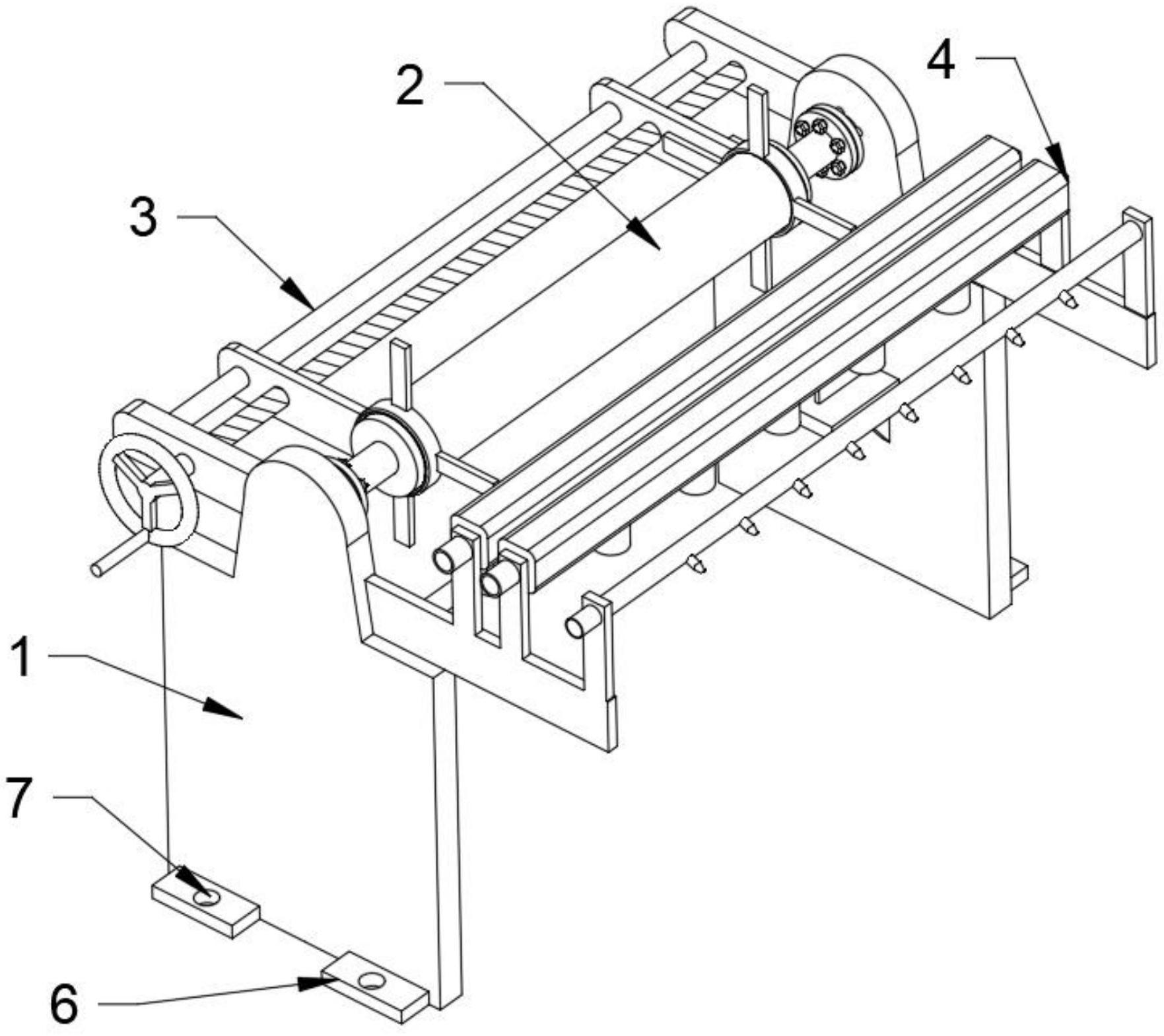 2
4
3
1
7
6