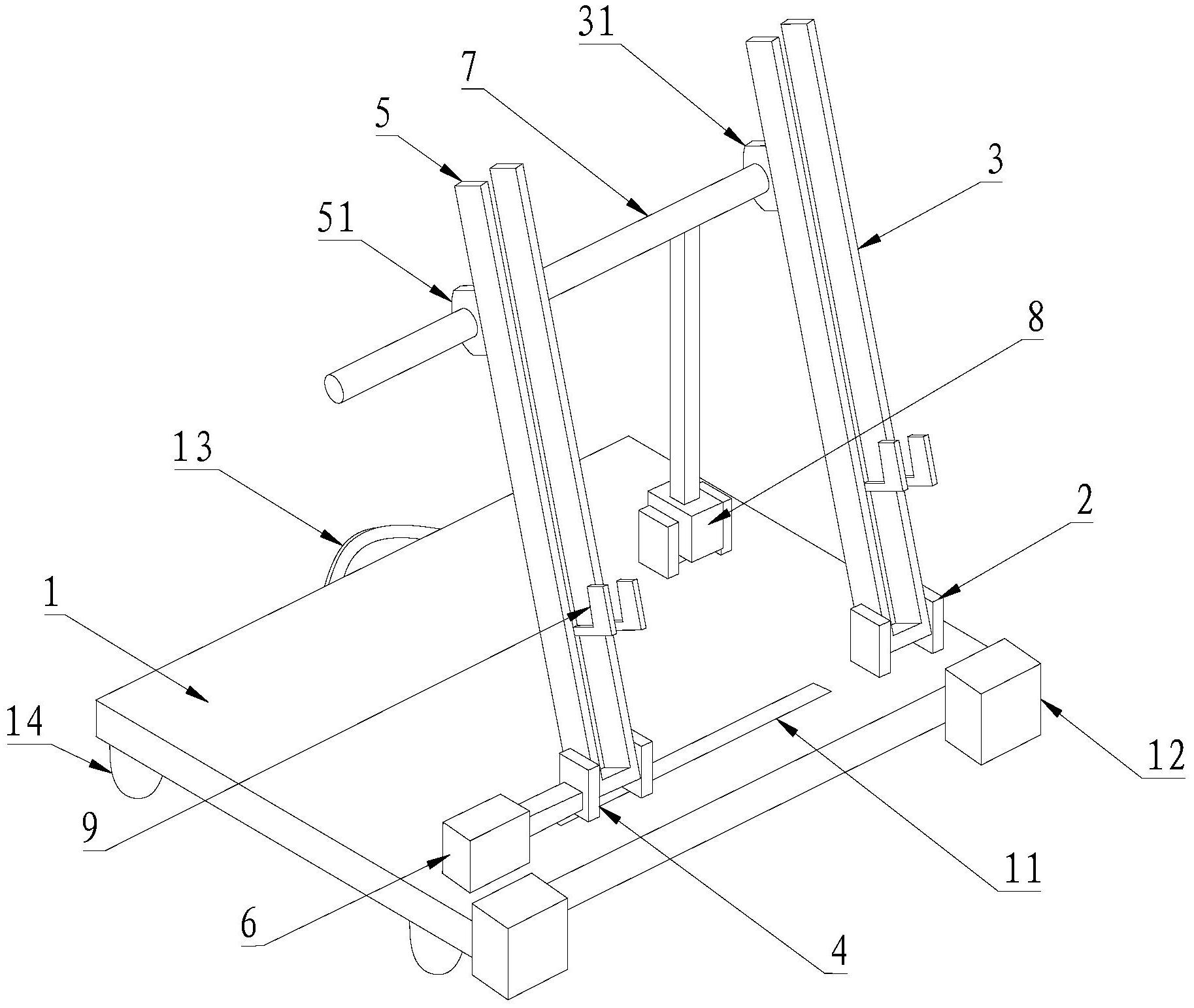 31
7
5
3
51
8
13
2
1
14
12
9
11
6
4