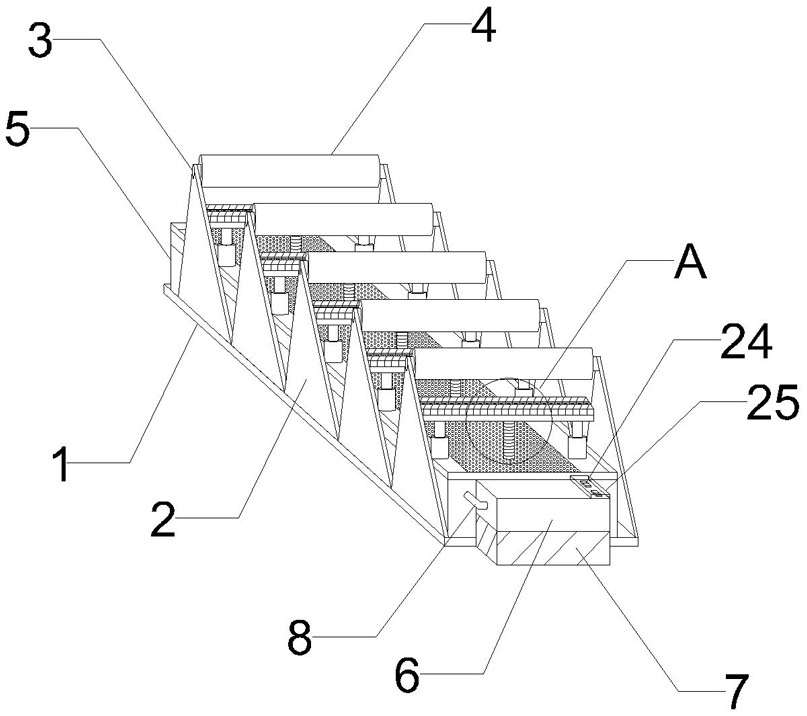 3
4
5
A
24
25
1
2
8
6
7