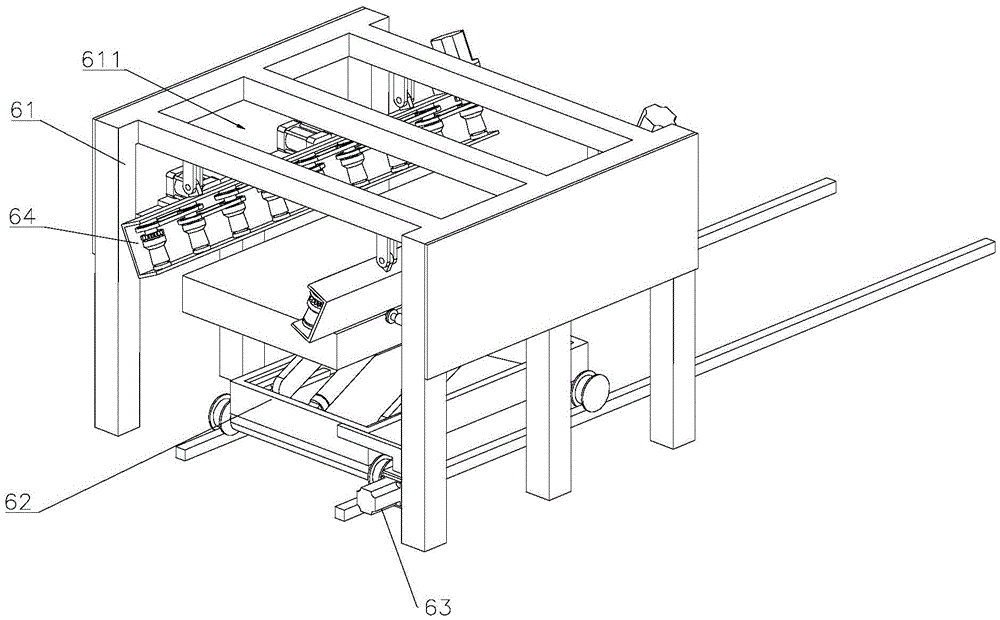 611
61
64
62
63