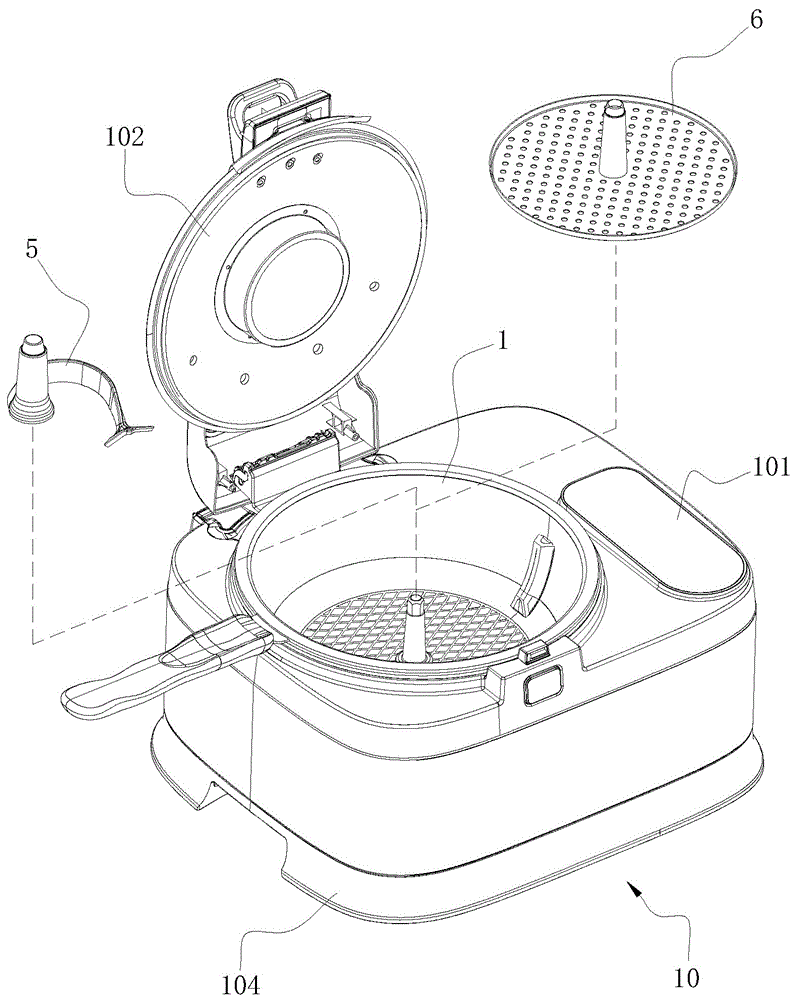 6

102

5

1

101

104

10