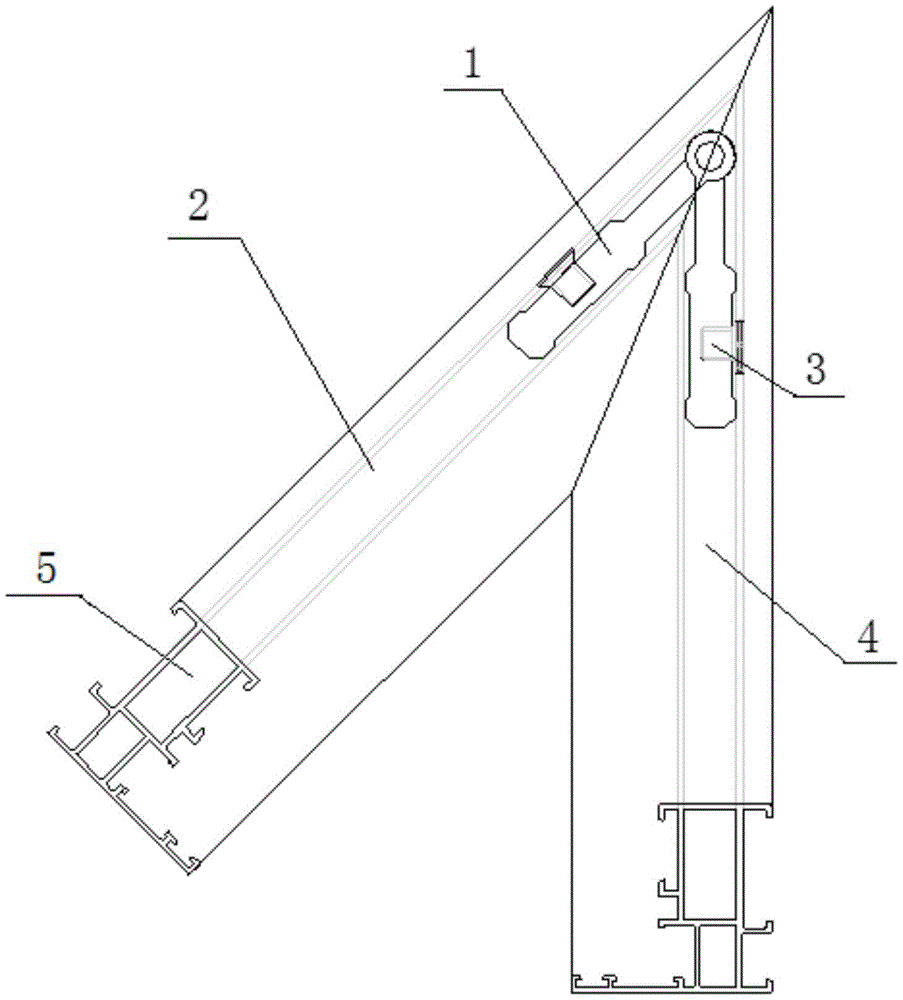 1
2
3
5
4