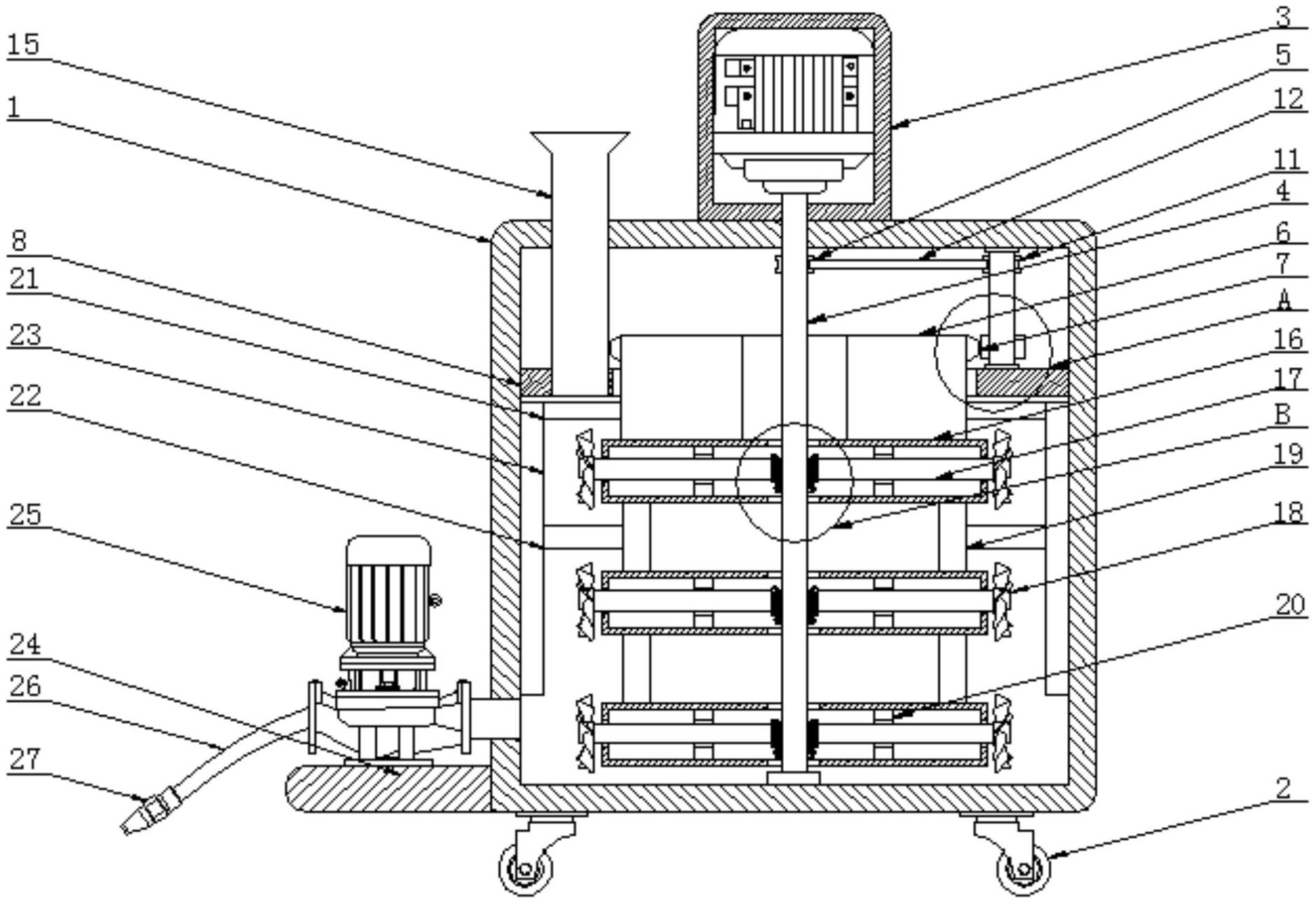 15
1
8
21
23
22
25
24
26
27
3
5
12
11
4
6
7
A
16
17
B
19
18
20
2