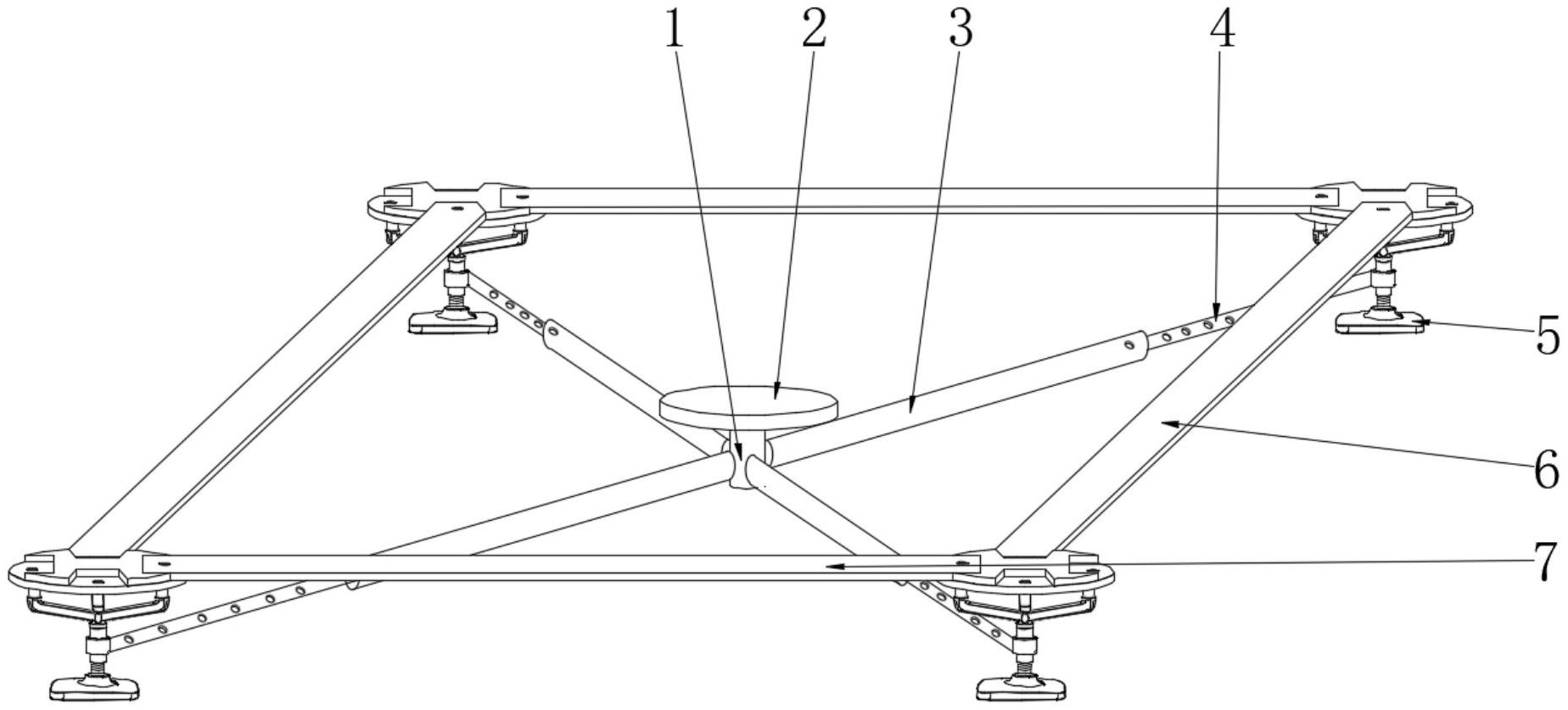 1
2
3
4
5
6
7