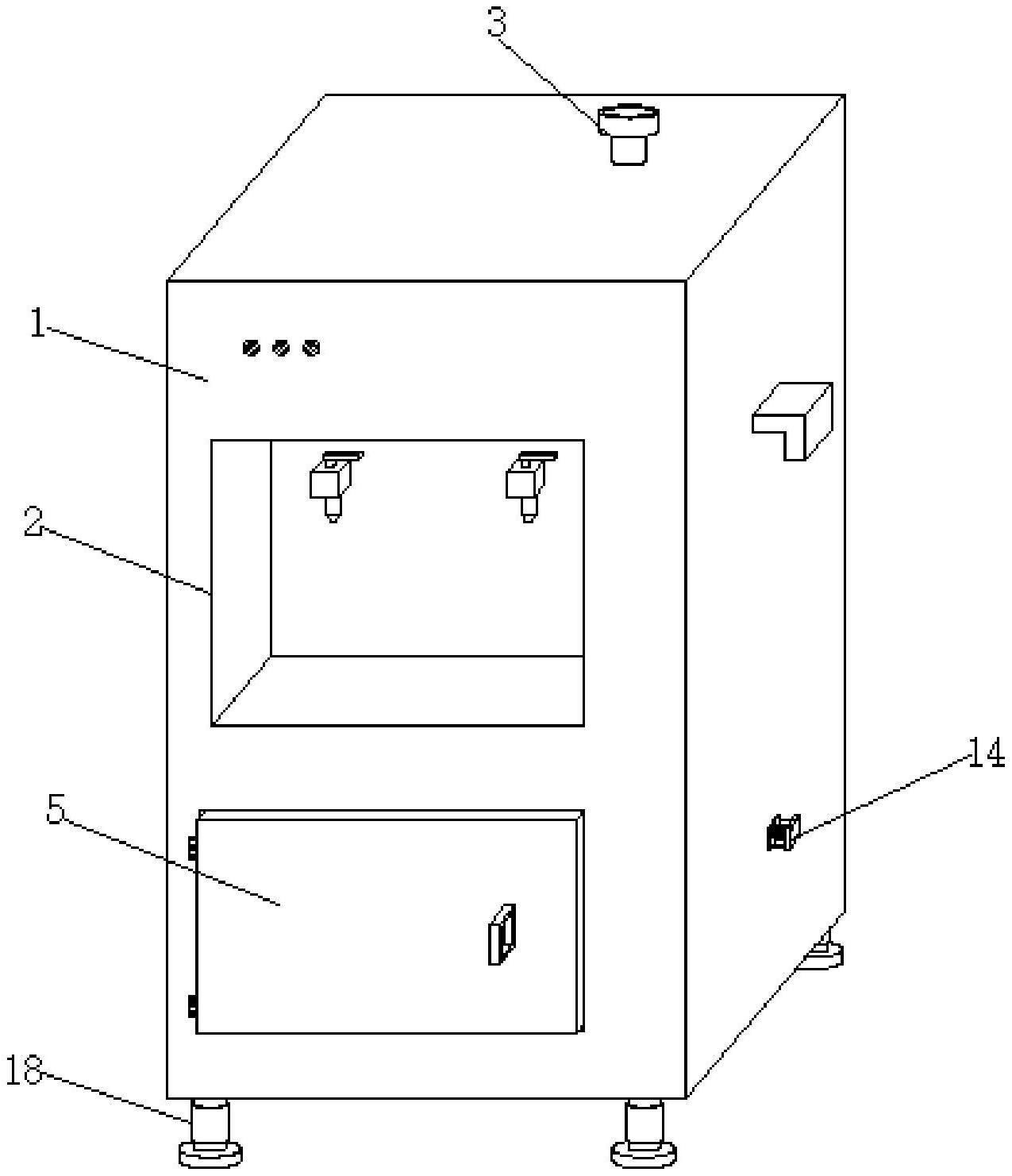 3
1
2
14
5
18