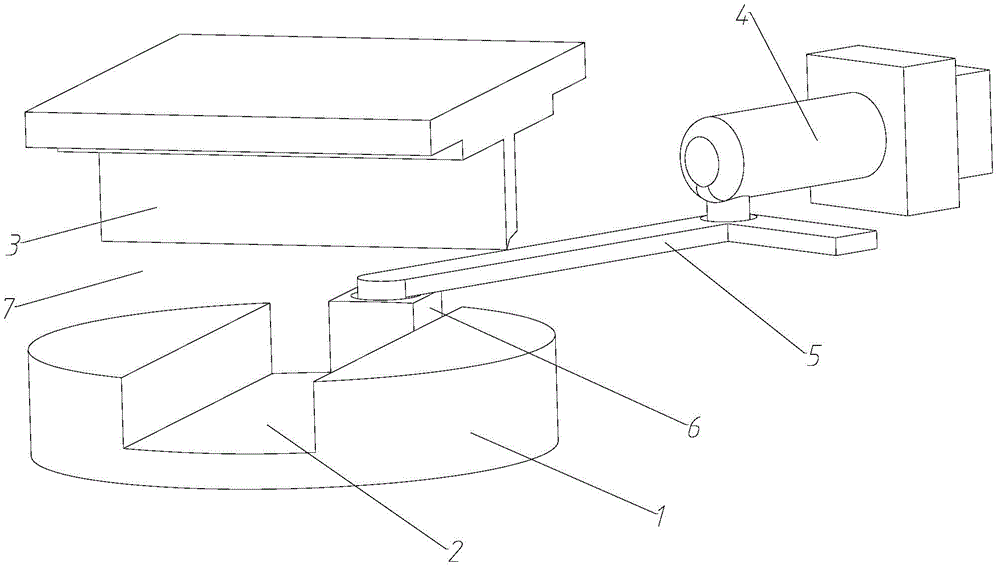 4
3
7
5
6
1
2